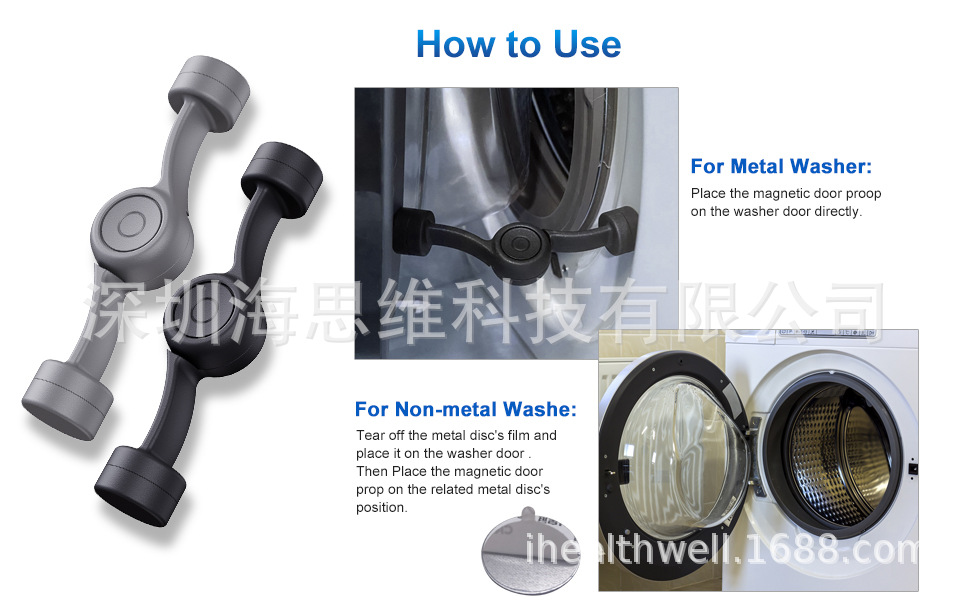 How to Use

For Metal Washer:

Place the magnetic door proop on the washer door directly.

深圳海思维科技有限公司

For Non-metal Washe:

Tear off the metal disc's film and place it on the washer door . Then Place the magnetic door prop on the related metal disc's position.

ihealthwell.1688.com