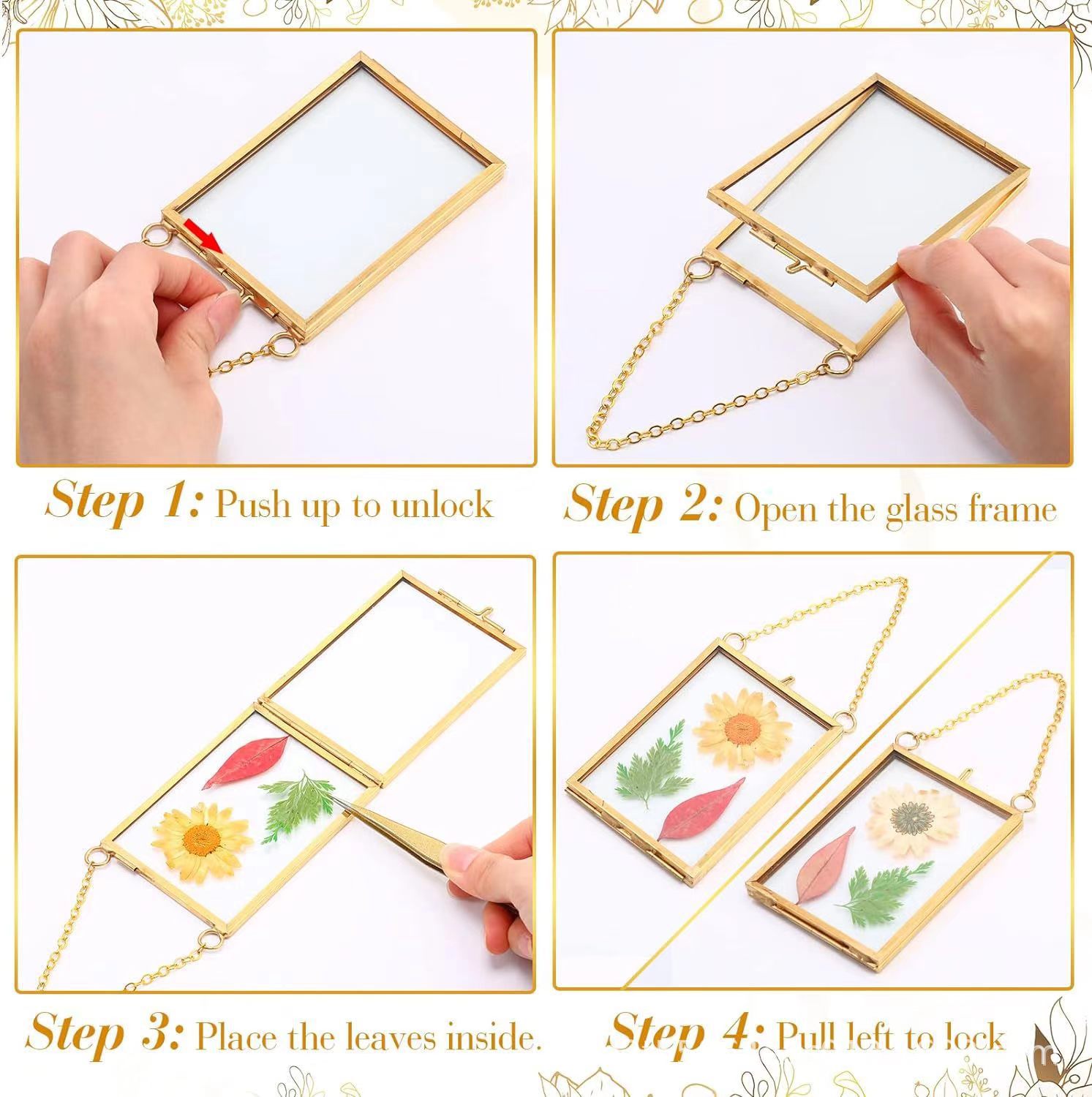 Step 1: Push up to unlock

Step 2: Open the glass frame

Step 3: Place the leaves inside.

Step 4: Pull left to lock