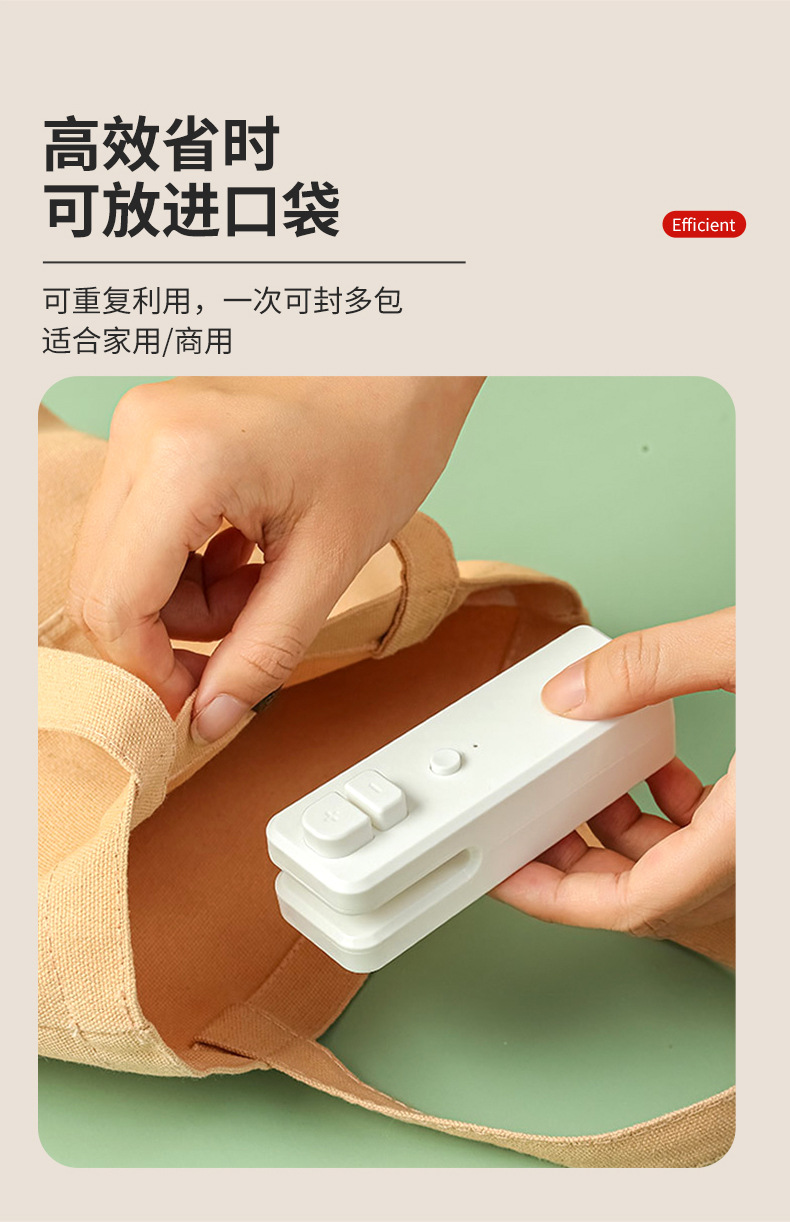 高效省时
可放进口袋

Efficient

可重复利用，一次可封多包
适合家用/商用

+
-