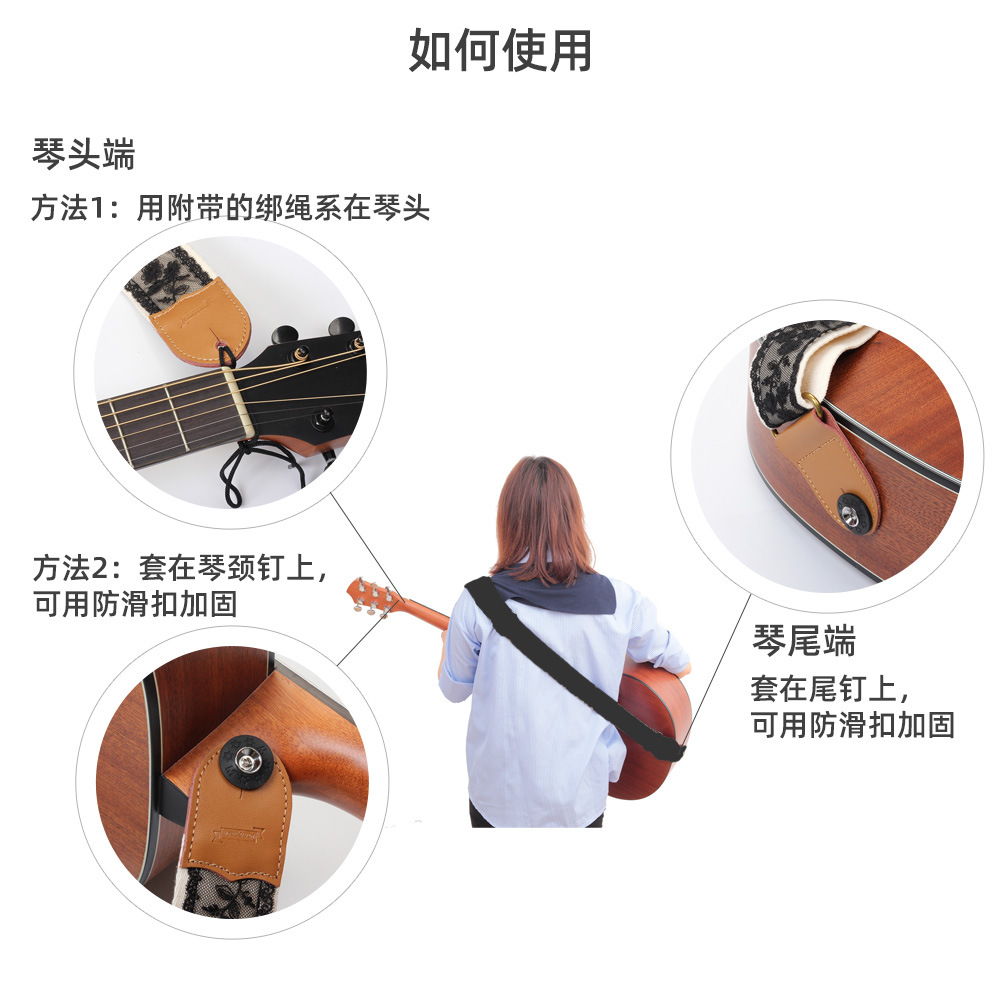 如何使用

琴头端

方法1：用附带的绑绳系在琴头

方法2：套在琴颈钉上，可用防滑扣加固

琴尾端

套在尾钉上，可用防滑扣加固