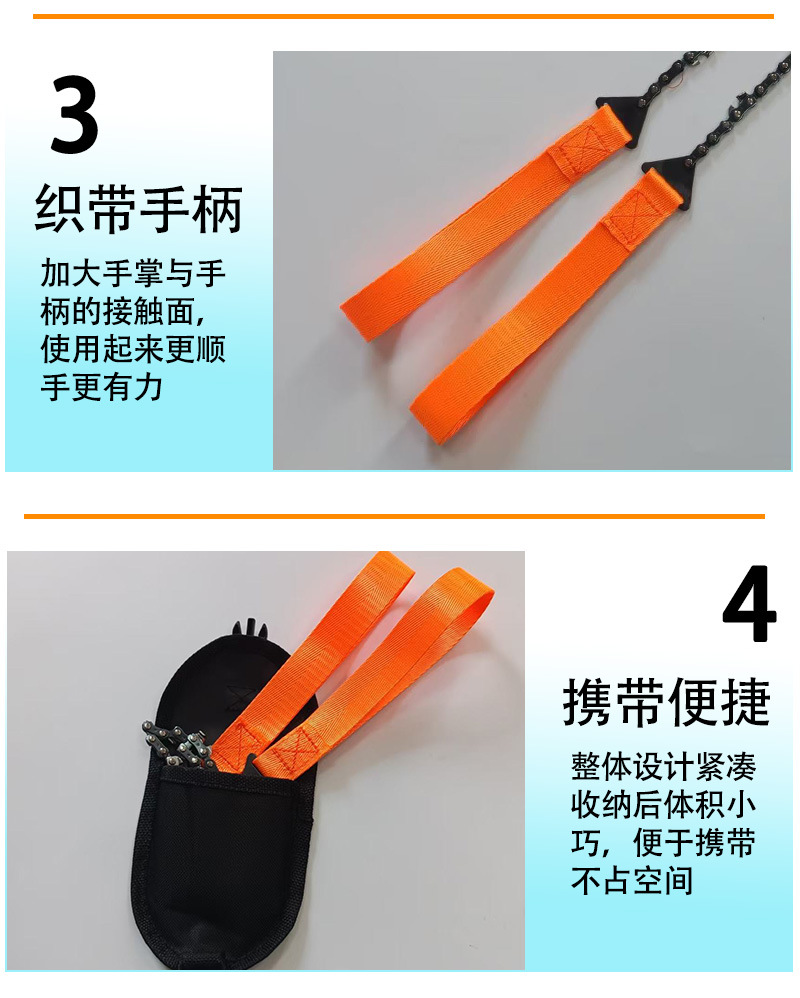 3

织带手柄

加大手掌与手柄的接触面，使用起来更顺手更有力

4

携带便捷

整体设计紧凑收纳后体积小巧，便于携带不占空间