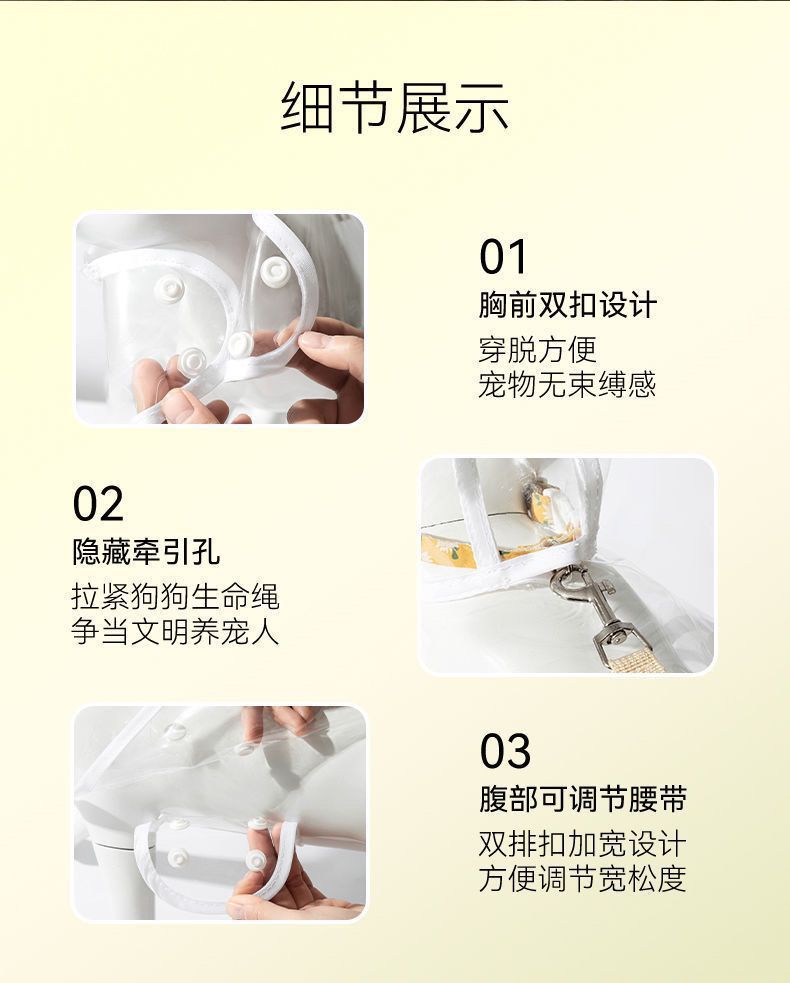 细节展示

01
胸前双扣设计
穿脱方便
宠物无束缚感

02
隐藏牵引孔
拉紧狗狗生命绳
争当文明养宠人

03
腹部可调节腰带
双排扣加宽设计
方便调节宽松度