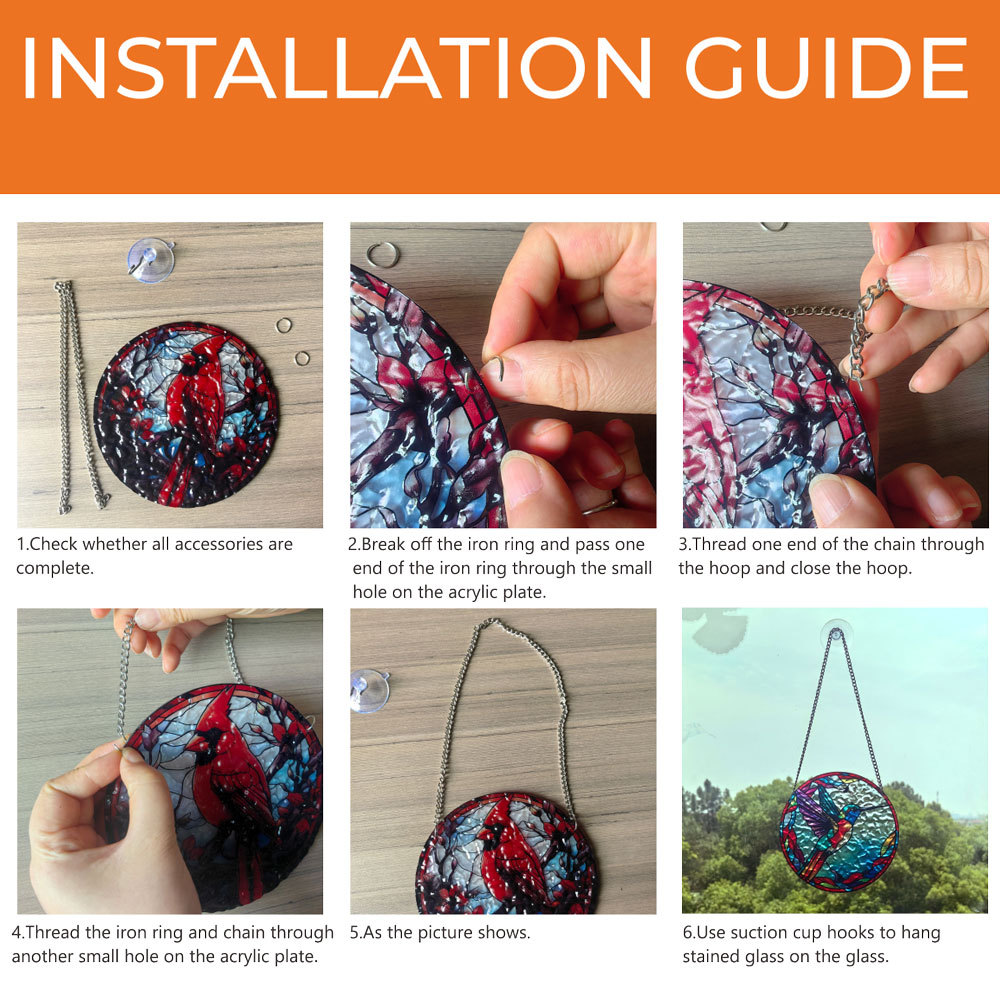 INSTALLATION GUIDE

1.Check whether all accessories are complete.

2.Break off the iron ring and pass one end of the iron ring through the small hole on the acrylic plate.

3.Thread one end of the chain through the hoop and close the hoop.

4.Thread the iron ring and chain through another small hole on the acrylic plate.

5.As the picture shows.

6.Use suction cup hooks to hang stained glass on the glass.