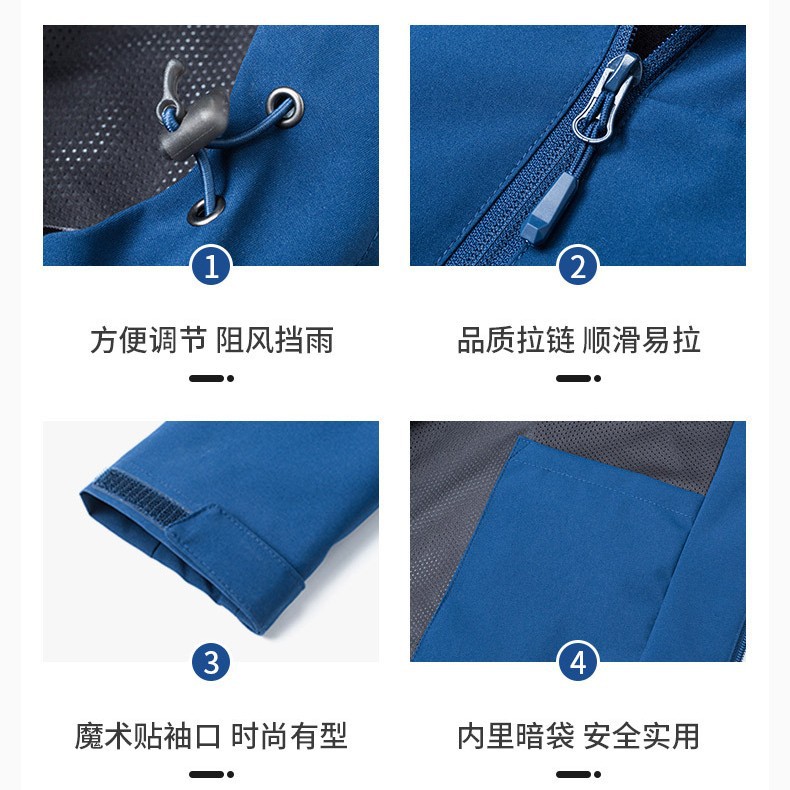 1

方便调节 阻风挡雨

2

品质拉链 顺滑易拉

3

魔术贴袖口 时尚有型

4

内里暗袋 安全实用