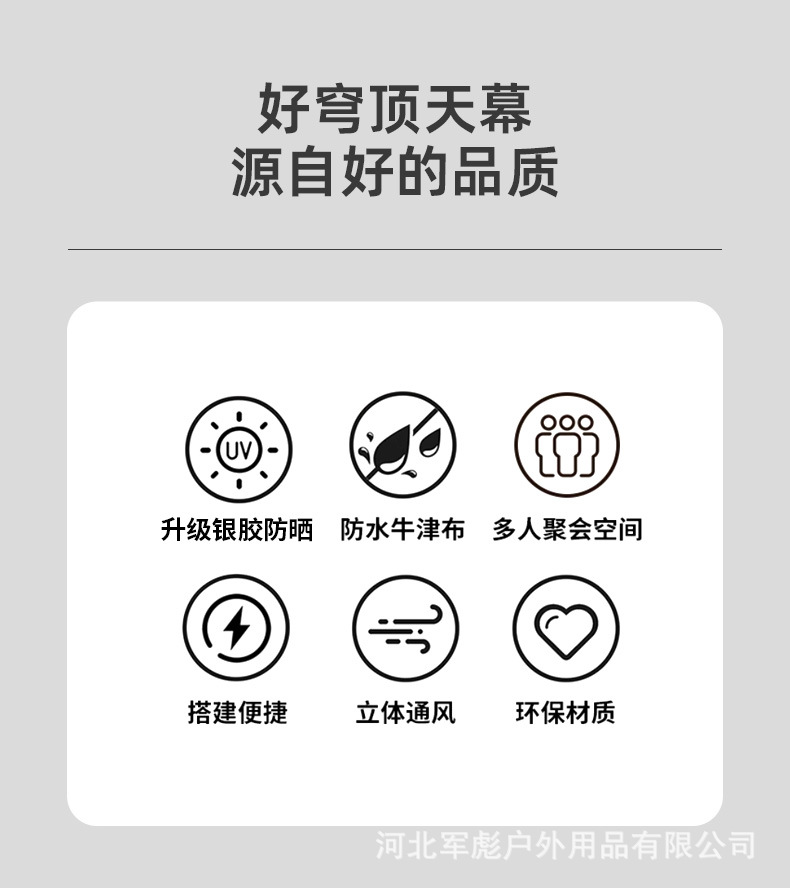 好穹顶天幕
源自好的品质

UV

升级银胶防晒

防水牛津布

多人聚会空间

搭建便捷

立体通风

环保材质

河北军彪户外用品有限公司