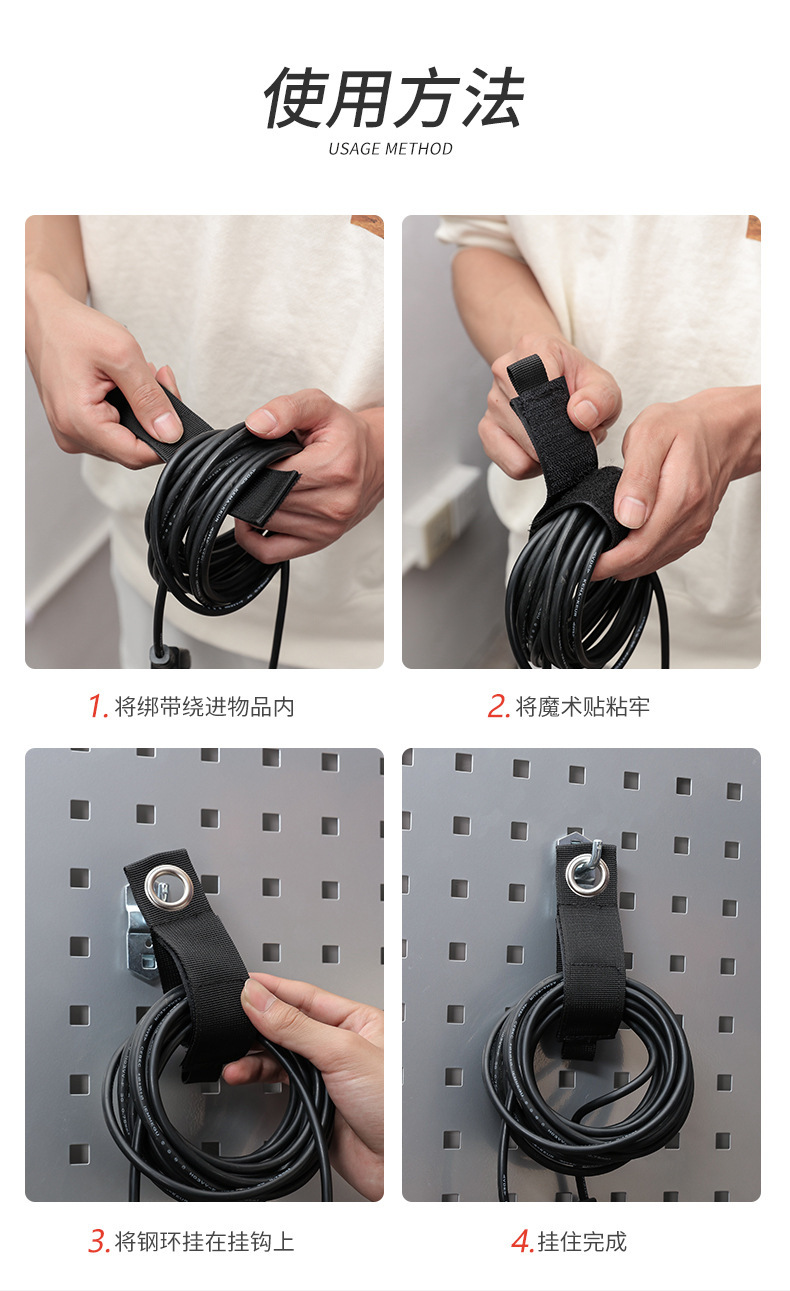 使用方法
USAGE METHOD

1. 将绑带绕进物品内

2. 将魔术贴粘牢

3. 将钢环挂在挂钩上

4. 挂住完成