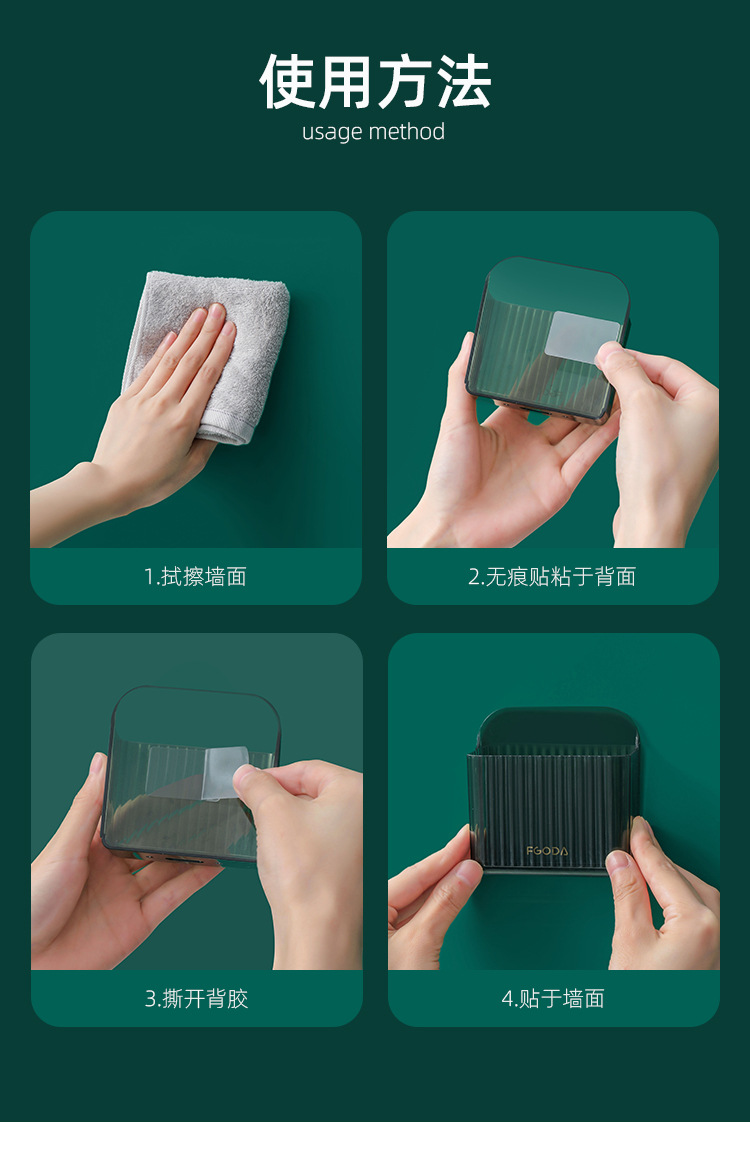 使用方法
usage method

1.拭擦墙面

2.无痕贴粘于背面

3.撕开背胶

FGODA

4.贴于墙面