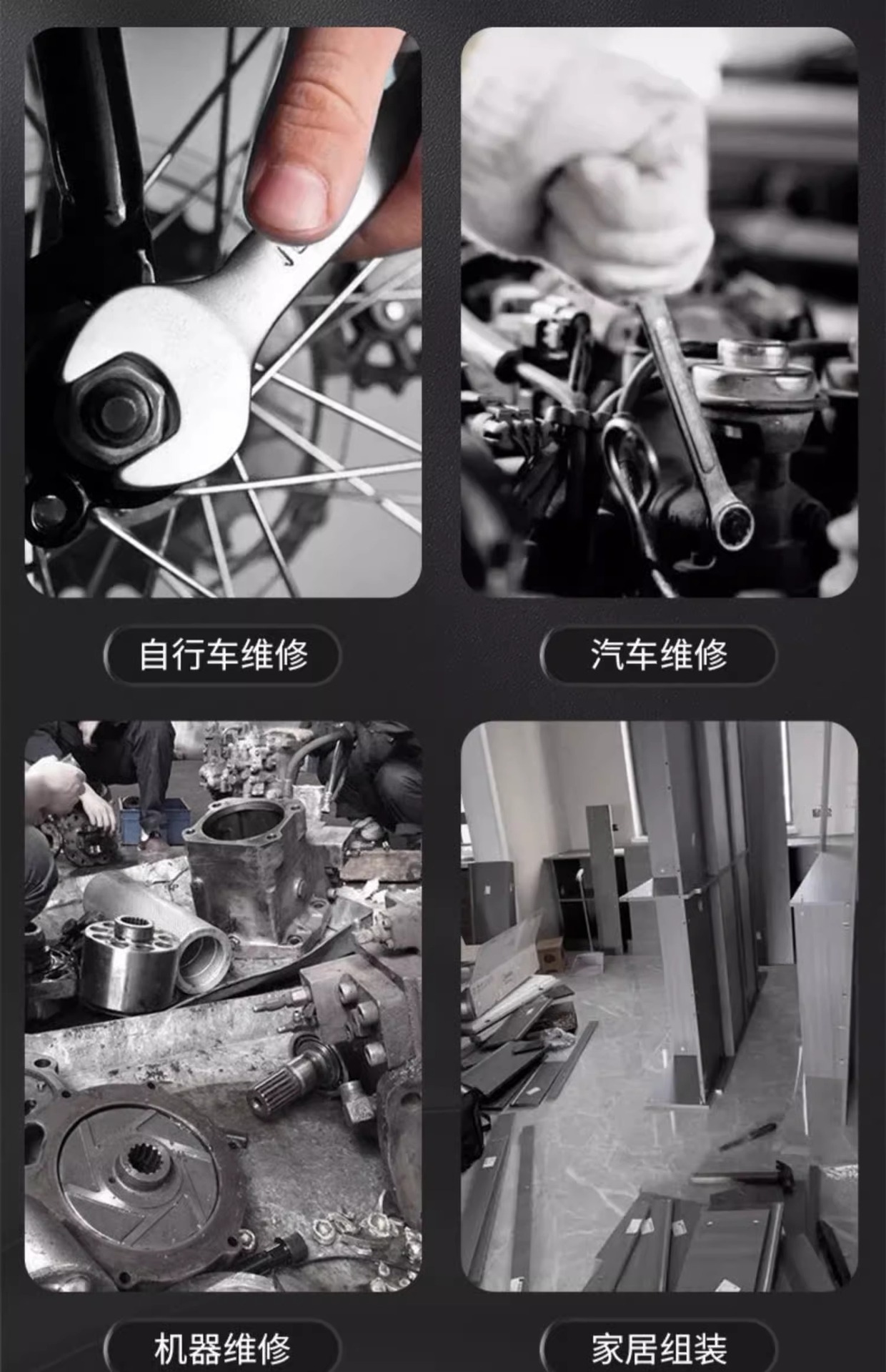 自行车维修

汽车维修

机器维修

家居组装