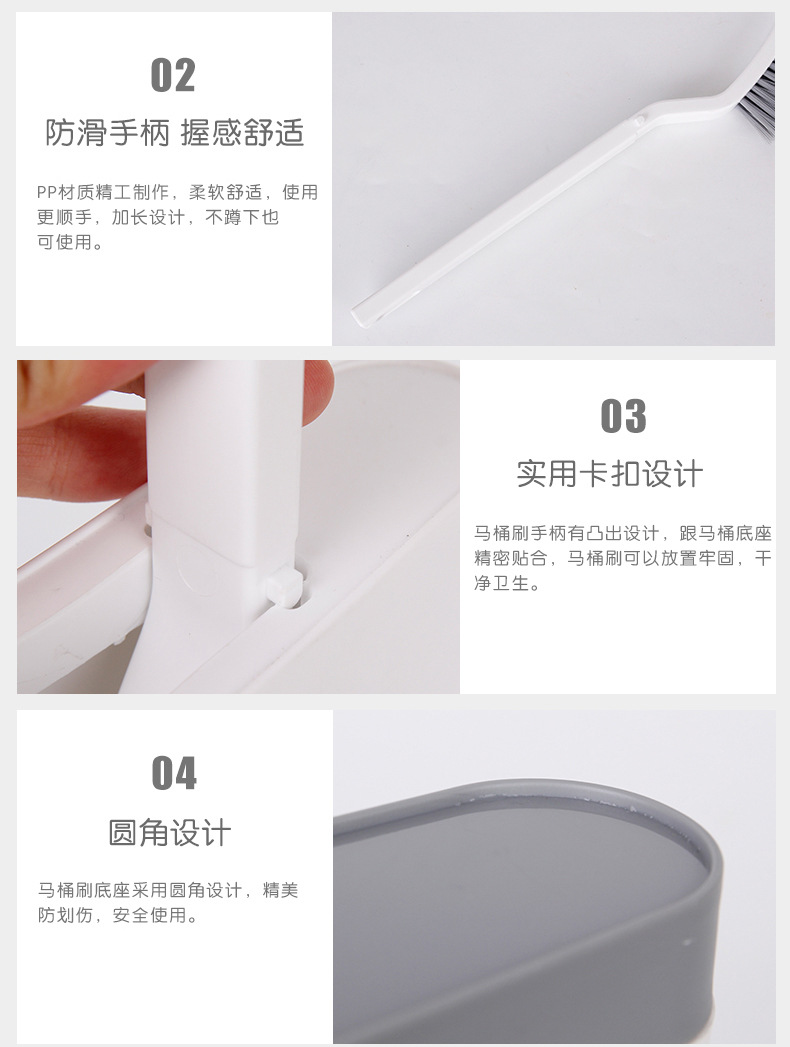 02

防滑手柄 握感舒适

PP材质精工制作，柔软舒适，使用更顺手，加长设计，不蹲下也可使用。

03

实用卡扣设计

马桶刷手柄有凸出设计，跟马桶底座精密贴合，马桶刷可以放置牢固，干净卫生。

04

圆角设计

马桶刷底座采用圆角设计，精美防划伤，安全使用。