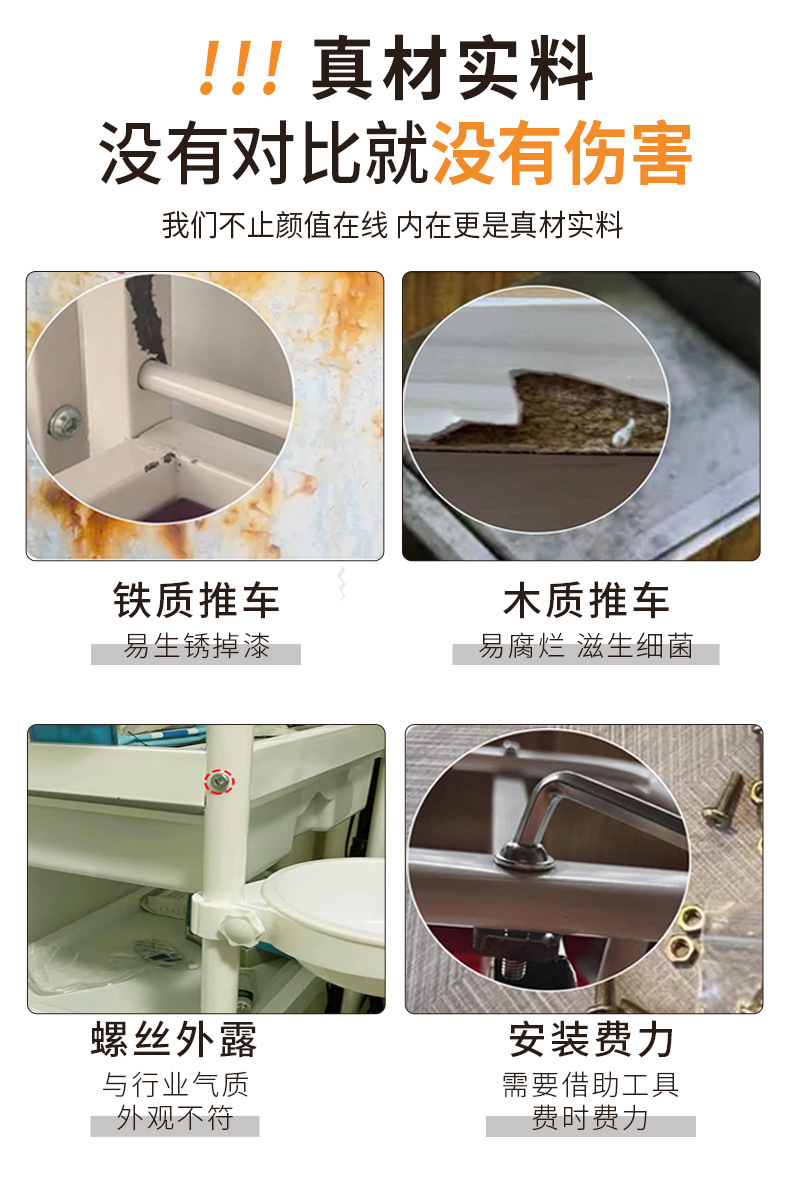 !!! 真材实料
没有对比就没有伤害

我们不止颜值在线 内在更是真材实料

铁质推车
易生锈掉漆

木质推车
易腐烂 滋生细菌

螺丝外露
与行业气质
外观不符

安装费力
需要借助工具
费时费力