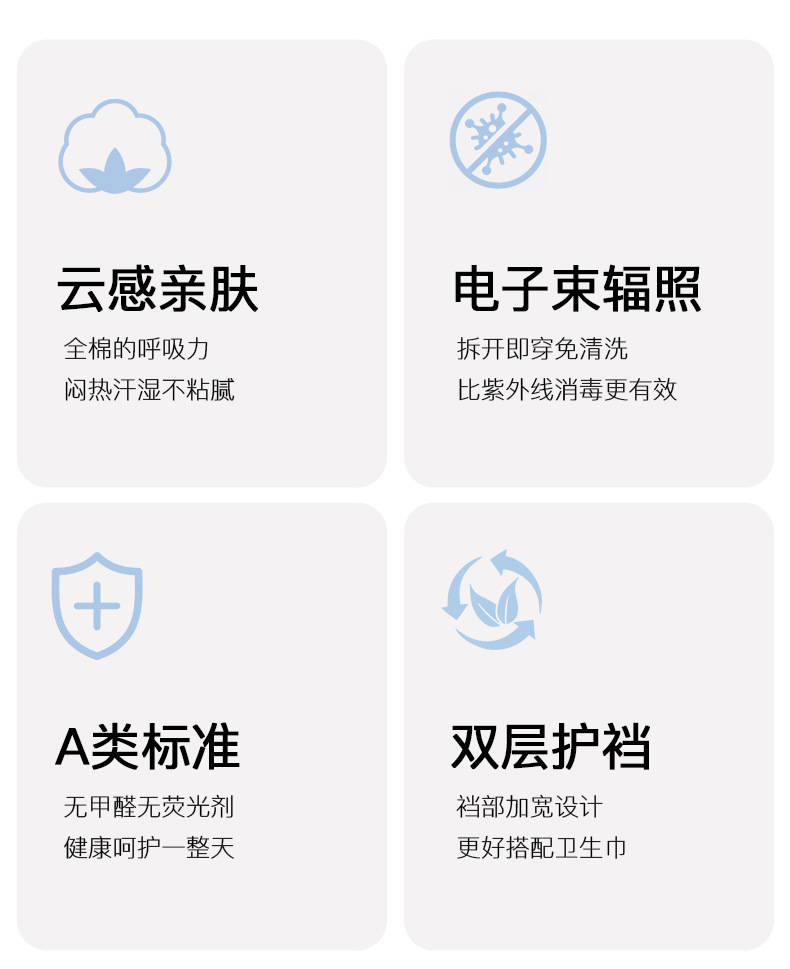 云感亲肤

全棉的呼吸力
闷热汗湿不粘腻

电子束辐照

拆开即穿免清洗
比紫外线消毒更有效

A类标准

无甲醛无荧光剂
健康呵护一整天

双层护裆

裆部加宽设计
更好搭配卫生巾