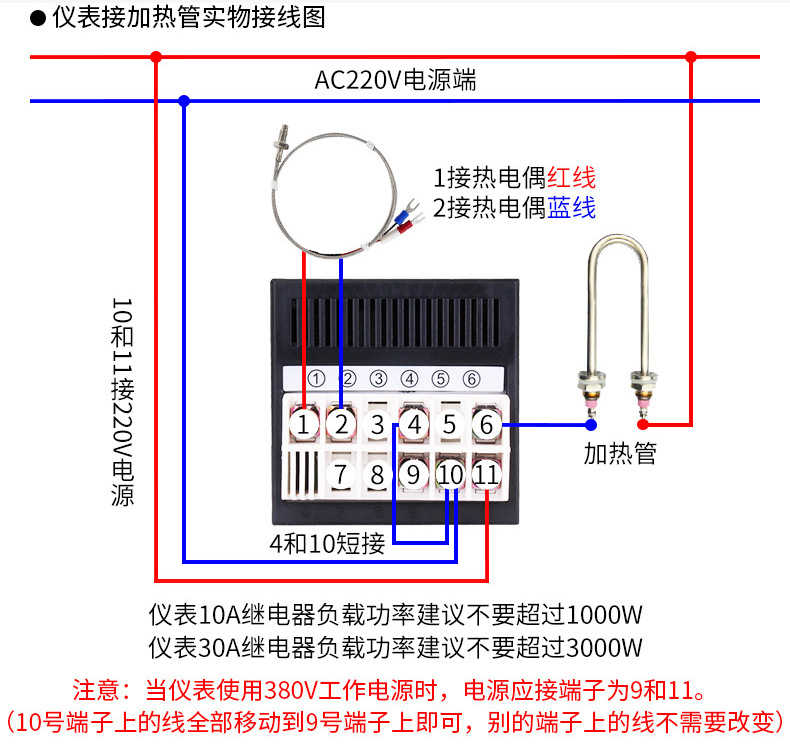 ● 仪表接加热管实物接线图

AC220V电源端

1接热电偶红线
2接热电偶蓝线

10和11接220V电源

① ② ③ ④ ⑤ ⑥

1 2 3 4 5 6

7 8 9 10 11

加热管

4和10短接

仪表10A继电器负载功率建议不要超过1000W
仪表30A继电器负载功率建议不要超过3000W

注意：当仪表使用380V工作电源时，电源应接端子为9和11。
（10号端子上的线全部移动到9号端子上即可，别的端子上的线不需要改变）