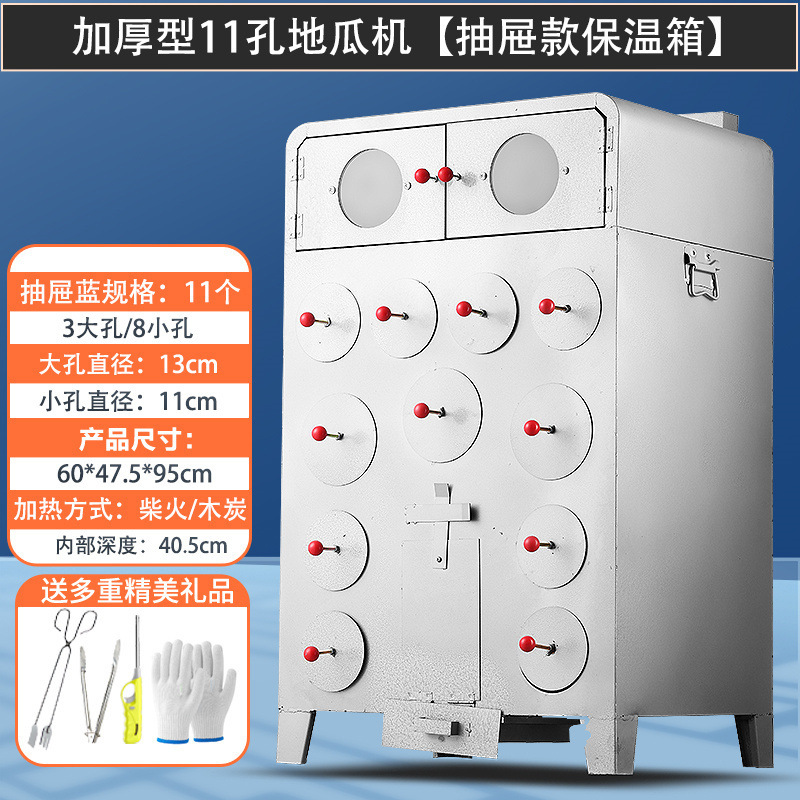 加厚型11孔地瓜机【抽屉款保温箱】

抽屉蓝规格：11个

3大孔/8小孔

大孔直径：13cm

小孔直径：11cm

产品尺寸：

60*47.5*95cm

加热方式：柴火/木炭

内部深度：40.5cm

送多重精美礼品