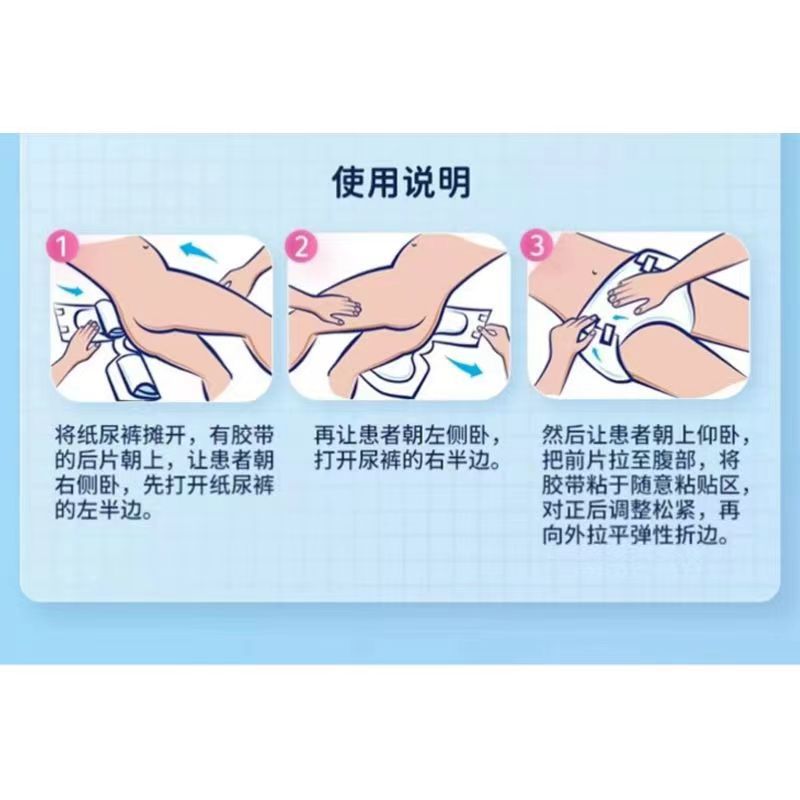 使用说明

1

将纸尿裤摊开，有胶带的后片朝上，让患者朝右侧卧，先打开纸尿裤的左半边。

2

再让患者朝左侧卧，打开尿裤的右半边。

3

然后让患者朝上仰卧，把前片拉至腹部，将胶带粘于随意粘贴区，对正后调整松紧，再向外拉平弹性折边。