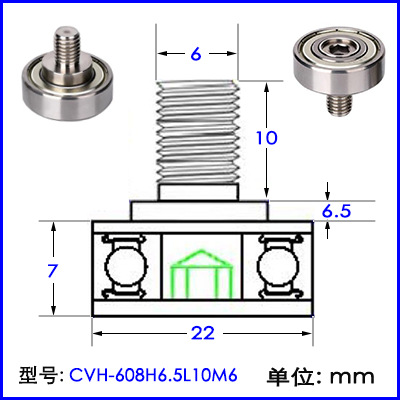 6

10

6.5

7

22

型号: CVH-608H6.5L10M6 单位: mm