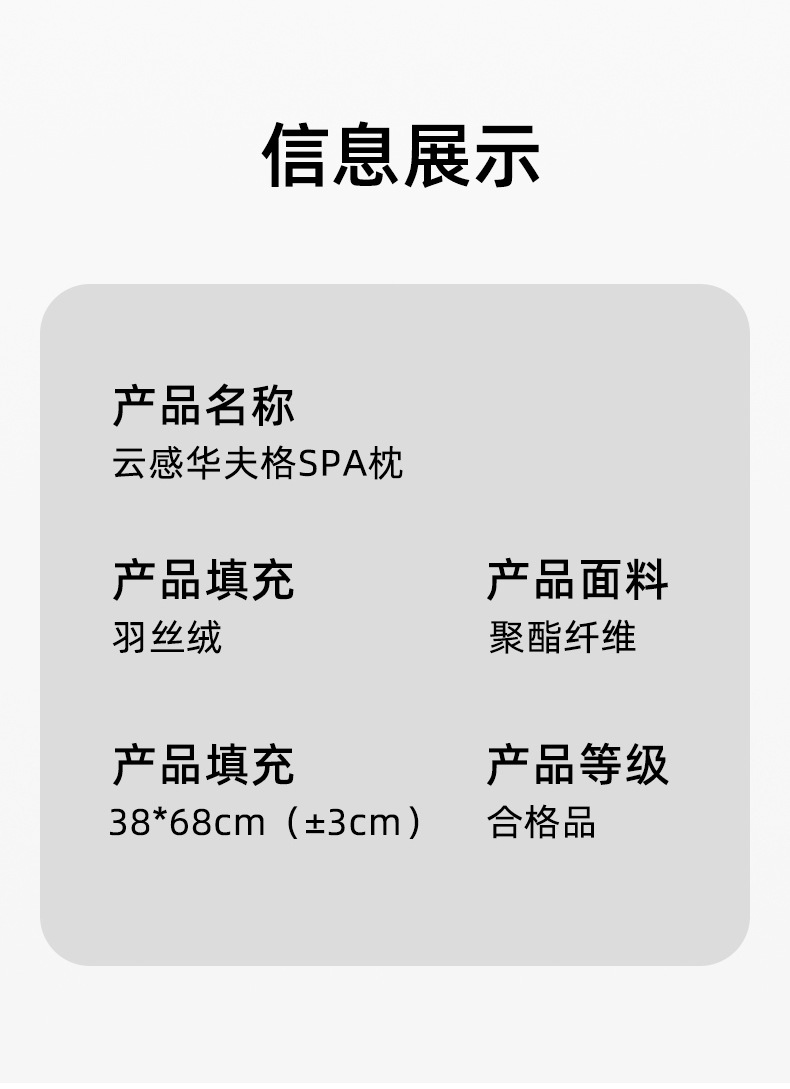 信息展示

产品名称
云感华夫格SPA枕

产品填充
羽丝绒

产品面料
聚酯纤维

产品填充
38*68cm（±3cm）

产品等级
合格品