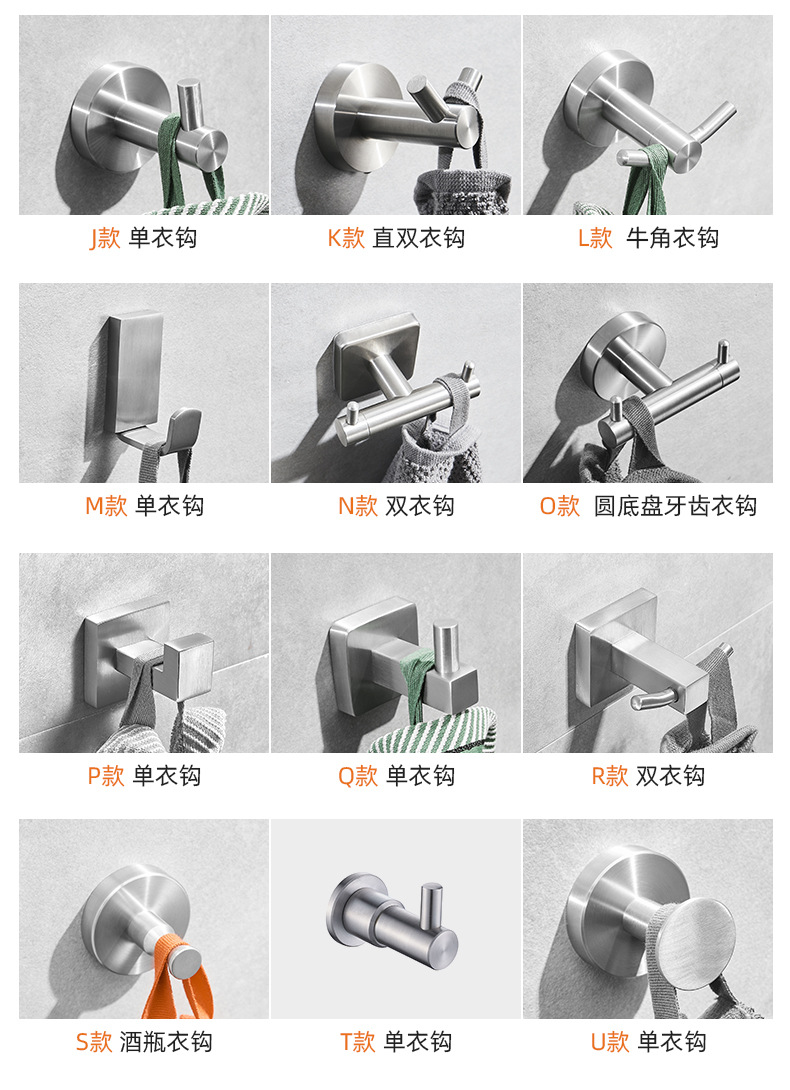 J款 单衣钩

K款 直双衣钩

L款 牛角衣钩

M款 单衣钩

N款 双衣钩

O款 圆底盘牙齿衣钩

P款 单衣钩

Q款 单衣钩

R款 双衣钩

S款 酒瓶衣钩

T款 单衣钩

U款 单衣钩