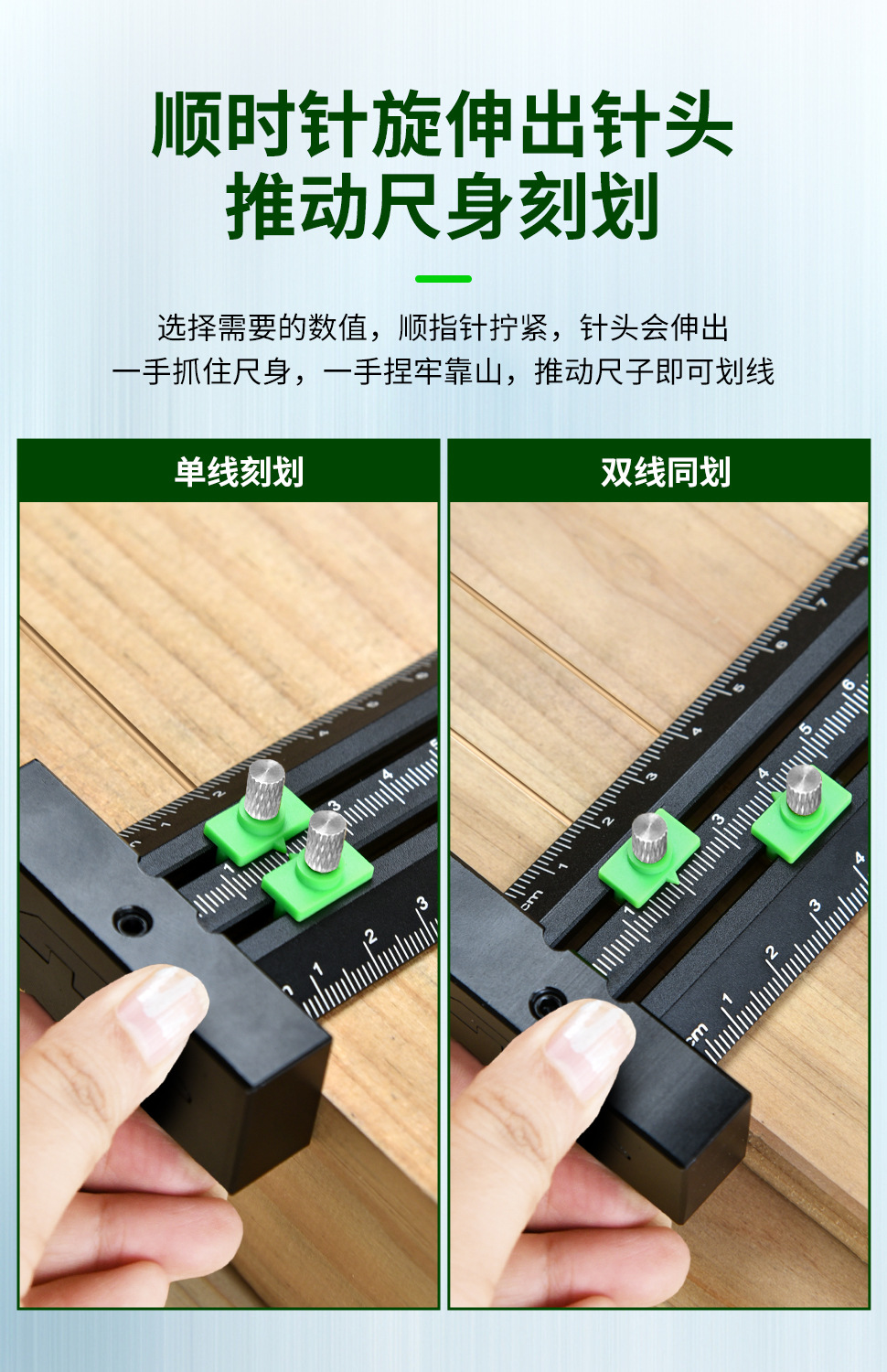 顺时针旋伸出针头
推动尺身刻划

选择需要的数值，顺指针拧紧，针头会伸出
一手抓住尺身，一手捏牢靠山，推动尺子即可划线

单线刻划

双线同划