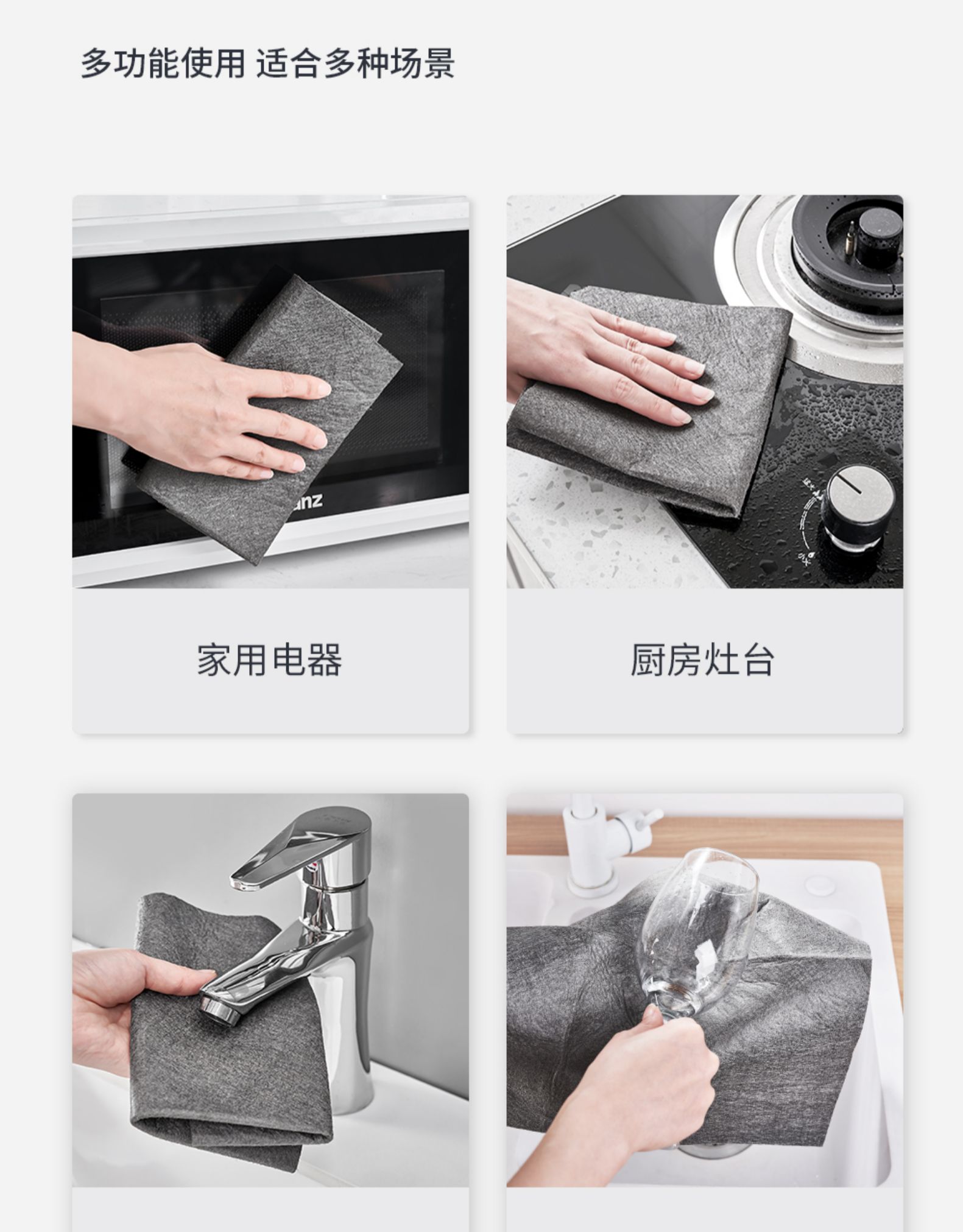 多功能使用 适合多种场景

anz

家用电器

厨房灶台