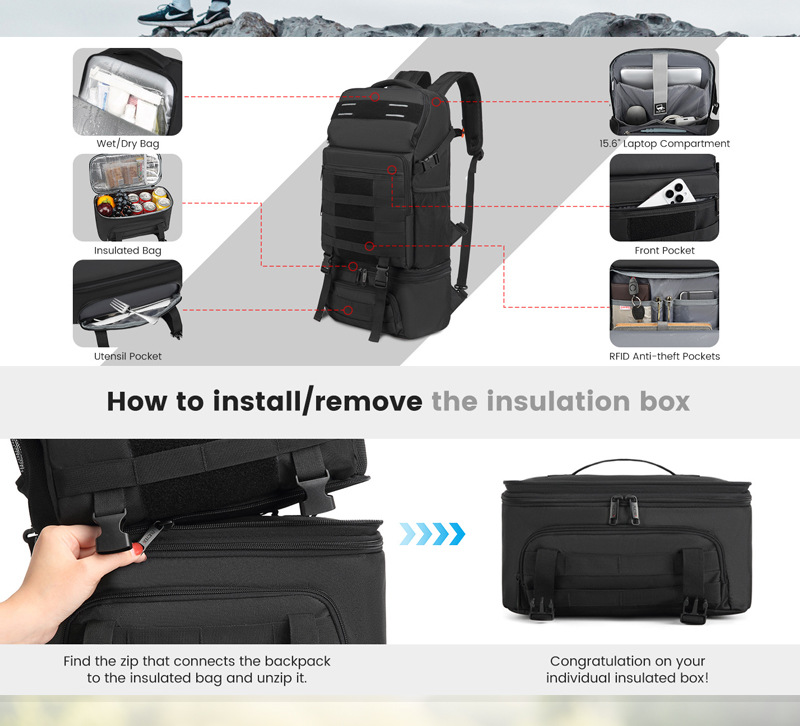 Wet/Dry Bag

Insulated Bag

Utensil Pocket

15.6" Laptop Compartment

Front Pocket

RFID Anti-theft Pockets

How to install/remove the insulation box

Find the zip that connects the backpack to the insulated bag and unzip it.

Congratulation on your individual insulated box!