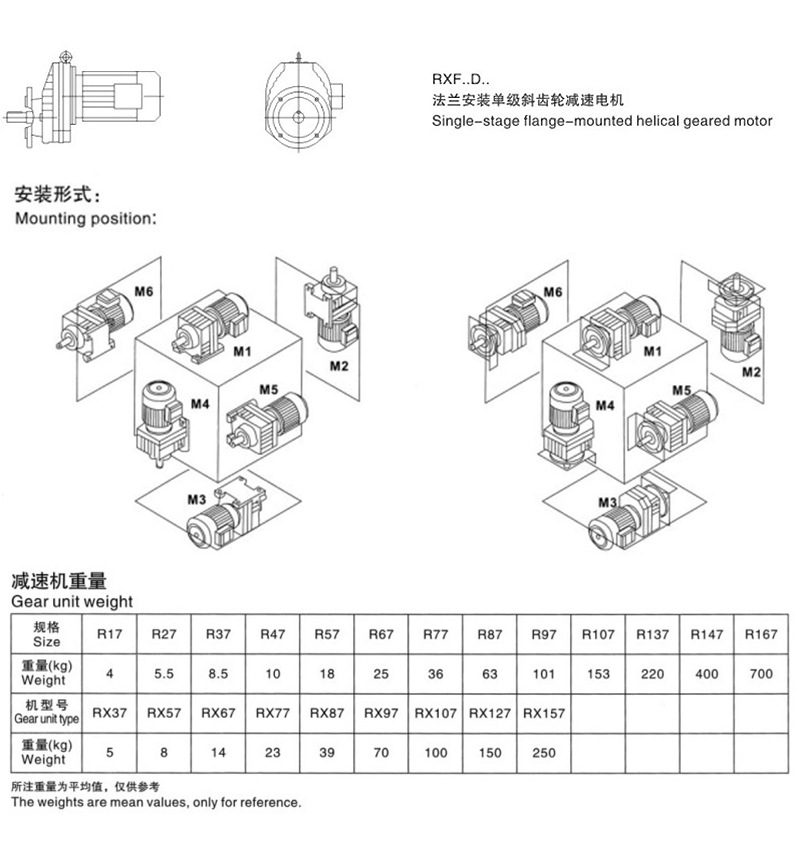 RXF..D..
法兰安装单级斜齿轮减速电机
Single-stage flange-mounted helical geared motor

安装形式:
Mounting position:

M6
M1
M2
M4
M5
M3

M6
M1
M2
M4
M5
M3

减速机重量
Gear unit weight

| 规格 Size | R17 | R27 | R37 | R47 | R57 | R67 | R77 | R87 | R97 | R107 | R137 | R147 | R167 |
|---|---|---|---|---|---|---|---|---|---|---|---|---|---|
| 重量(kg) Weight | 4 | 5.5 | 8.5 | 10 | 18 | 25 | 36 | 63 | 101 | 153 | 220 | 400 | 700 |
| 机型号 Gear unit type | RX37 | RX57 | RX67 | RX77 | RX87 | RX97 | RX107 | RX127 | RX157 | | | | |
| 重量(kg) Weight | 5 | 8 | 14 | 23 | 39 | 70 | 100 | 150 | 250 | | | | |

所注重量为平均值，仅供参考
The weights are mean values, only for reference.