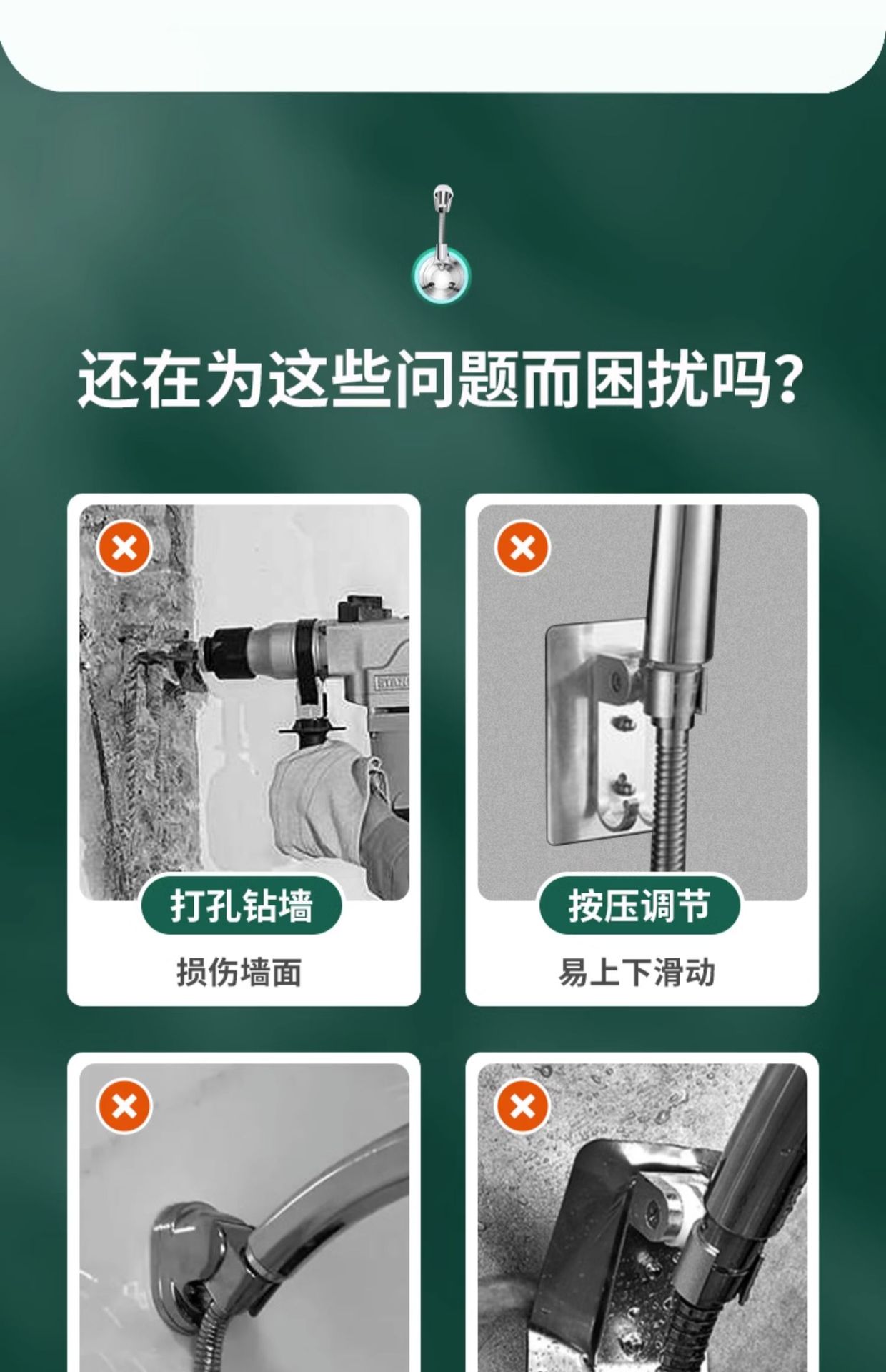 还在为这些问题而困扰吗?

打孔钻墙

损伤墙面

按压调节

易上下滑动