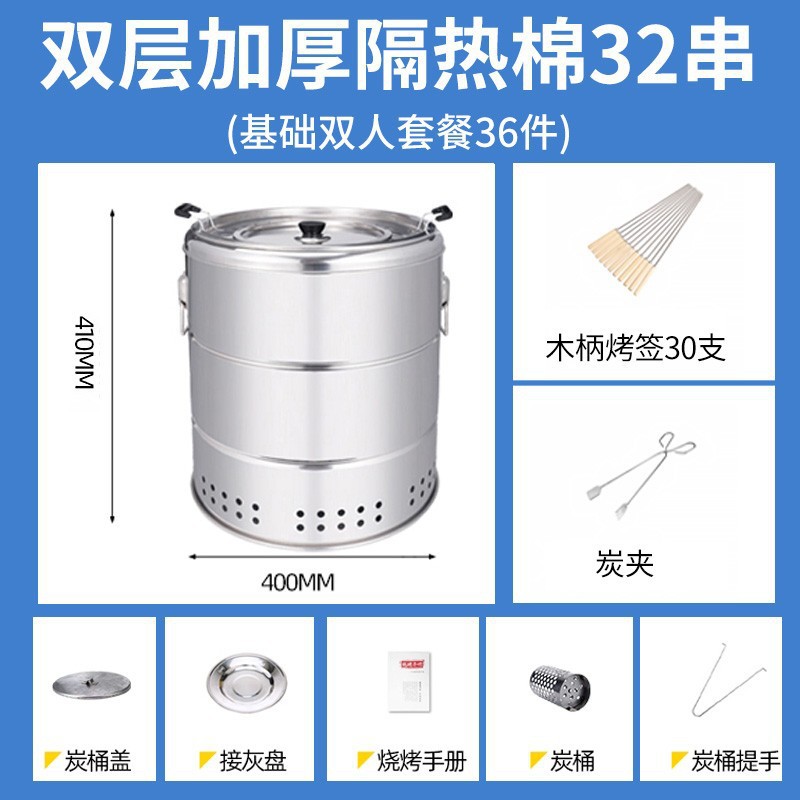 双层加厚隔热棉32串

(基础双人套餐36件)

410MM

400MM

木柄烤签30支

炭夹

炭桶盖

接灰盘

烧烤手册

炭桶

炭桶提手