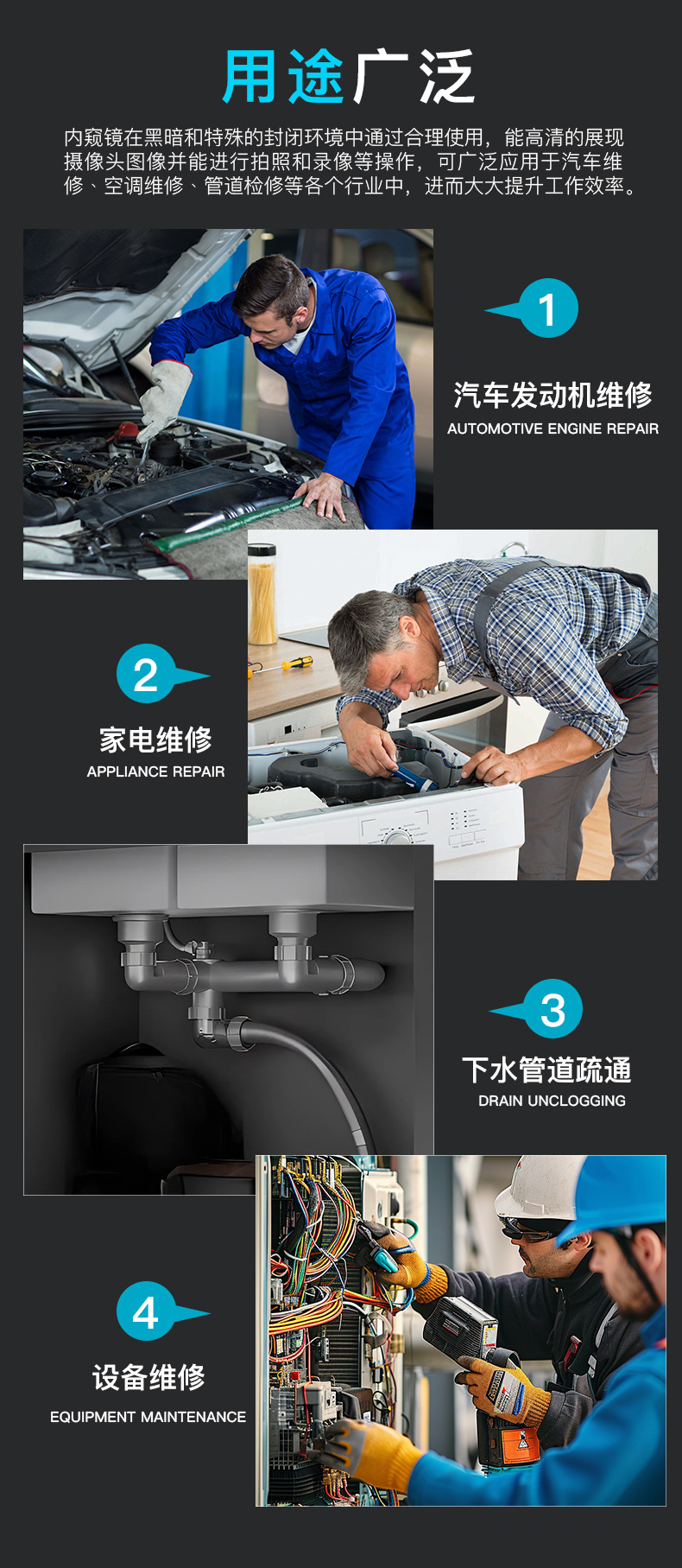 用途广泛

内窥镜在黑暗和特殊的封闭环境中通过合理使用，能高清的展现摄像头图像并能进行拍照和录像等操作，可广泛应用于汽车维修、空调维修、管道检修等各个行业中，进而大大提升工作效率。

1

汽车发动机维修

AUTOMOTIVE ENGINE REPAIR

2

家电维修

APPLIANCE REPAIR

3

下水管道疏通

DRAIN UNCLOGGING

4

设备维修

EQUIPMENT MAINTENANCE