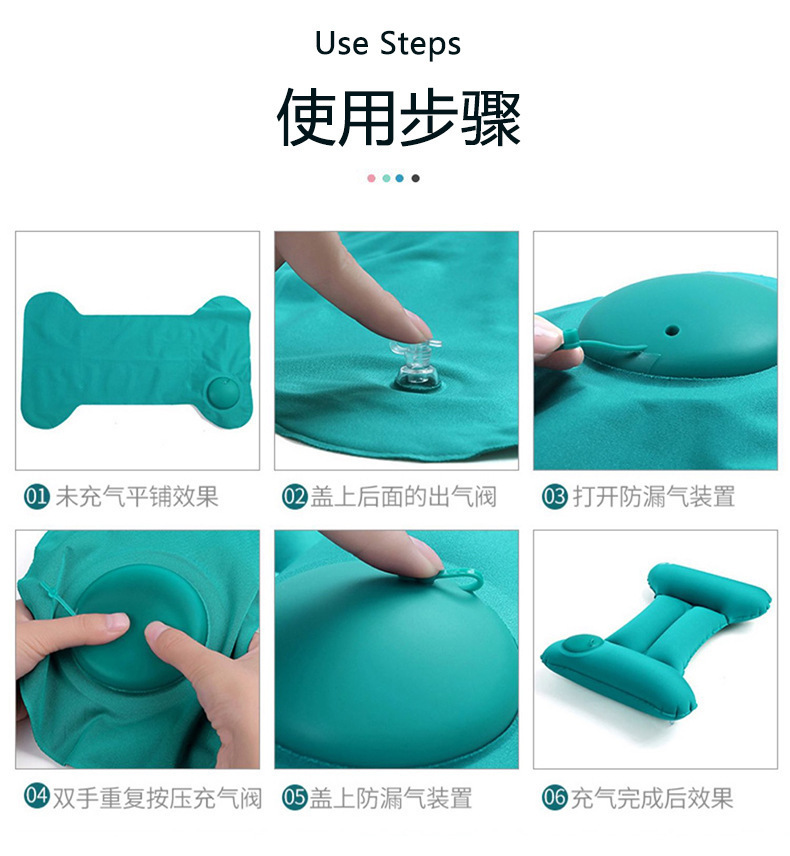 Use Steps

使用步骤

01 未充气平铺效果

02 盖上后面的出气阀

03 打开防漏气装置

04 双手重复按压充气阀

05 盖上防漏气装置

06 充气完成后效果