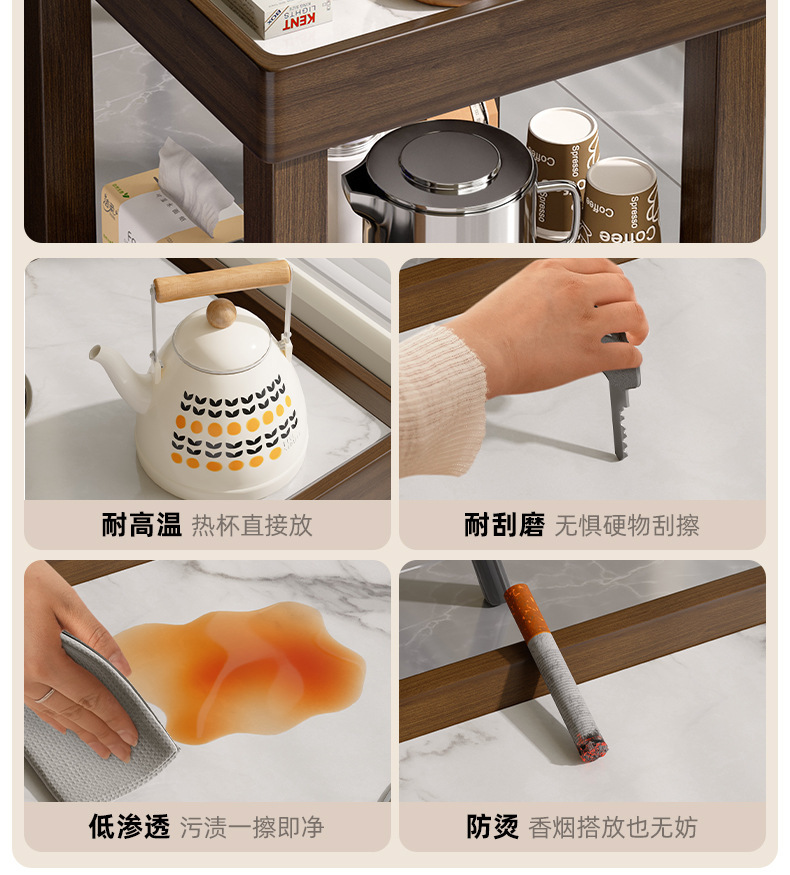 KENT LIGHTS

Coffee Spresso

Spresso Coffee

耐高温 热杯直接放

耐刮磨 无惧硬物刮擦

低渗透 污渍一擦即净

防烫 香烟搭放也无妨