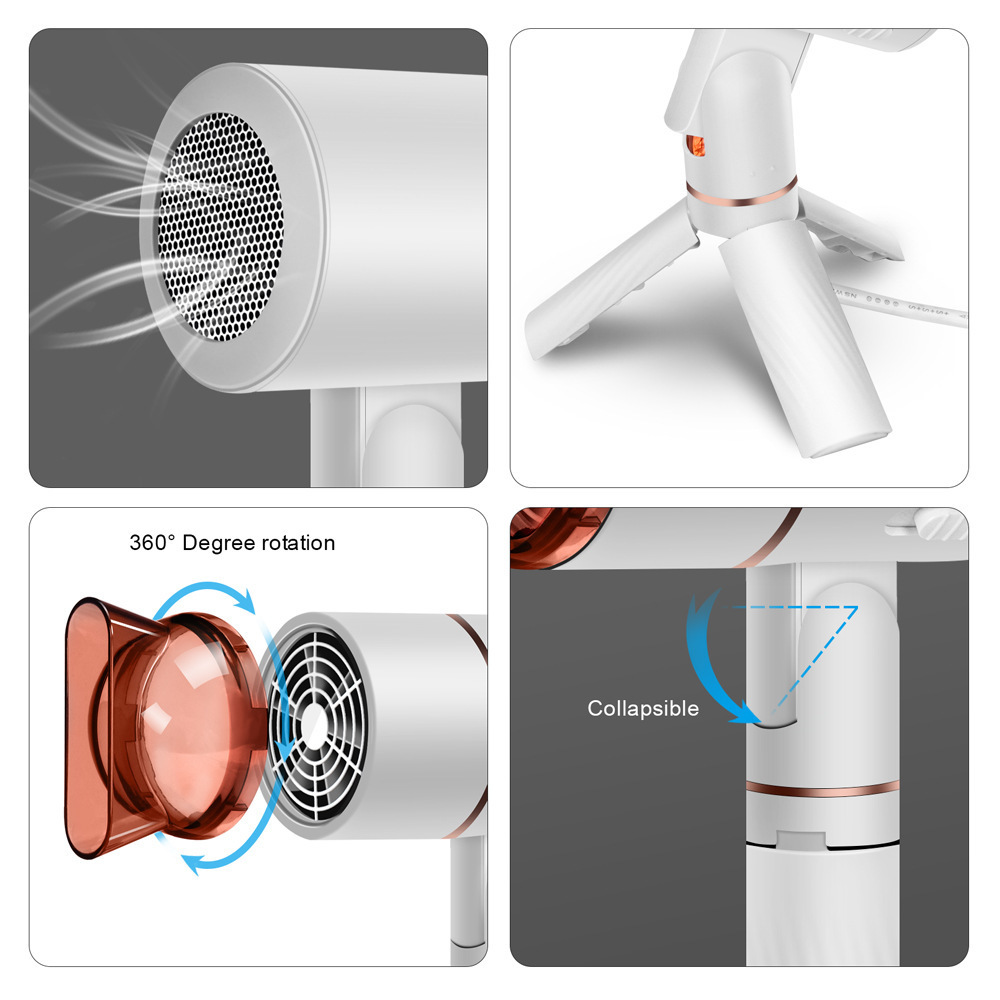 360° Degree rotation

Collapsible