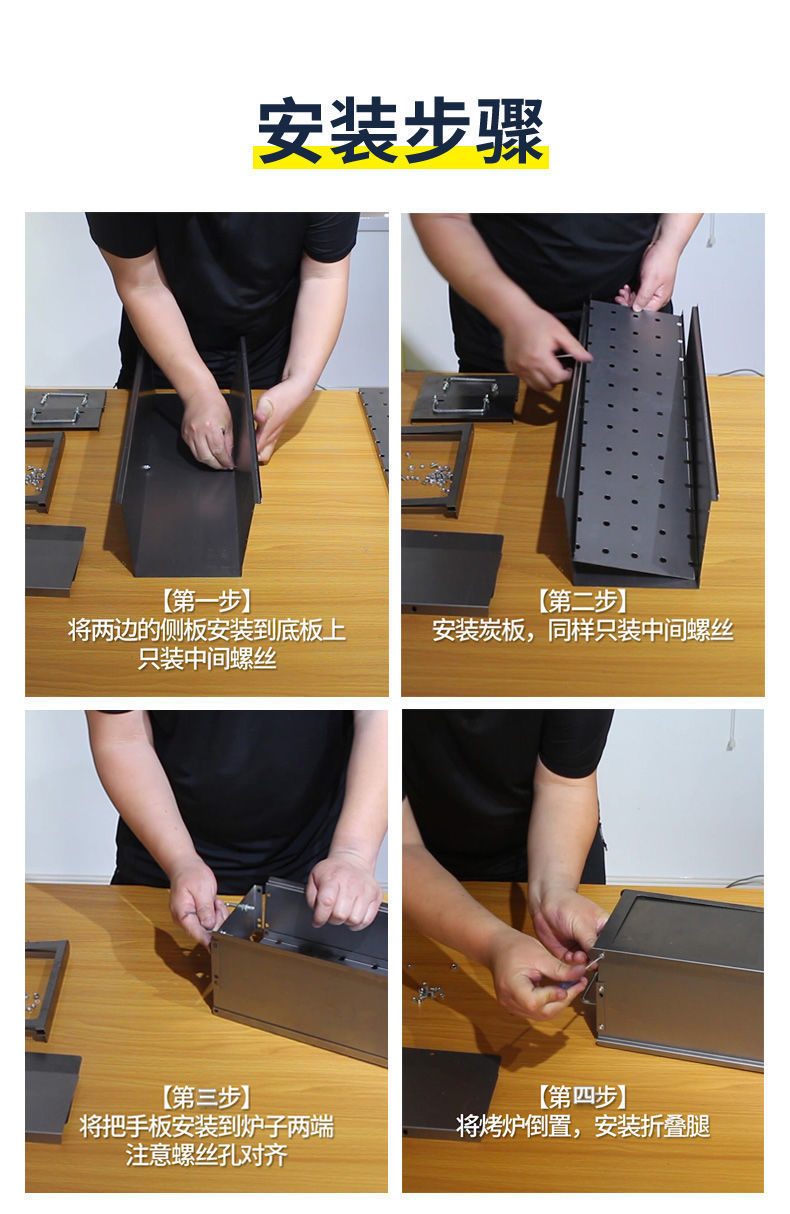 安装步骤

【第一步】
将两边的侧板安装到底板上
只装中间螺丝

【第二步】
安装炭板，同样只装中间螺丝

【第三步】
将把手板安装到炉子两端
注意螺丝孔对齐

【第四步】
将烤炉倒置，安装折叠腿