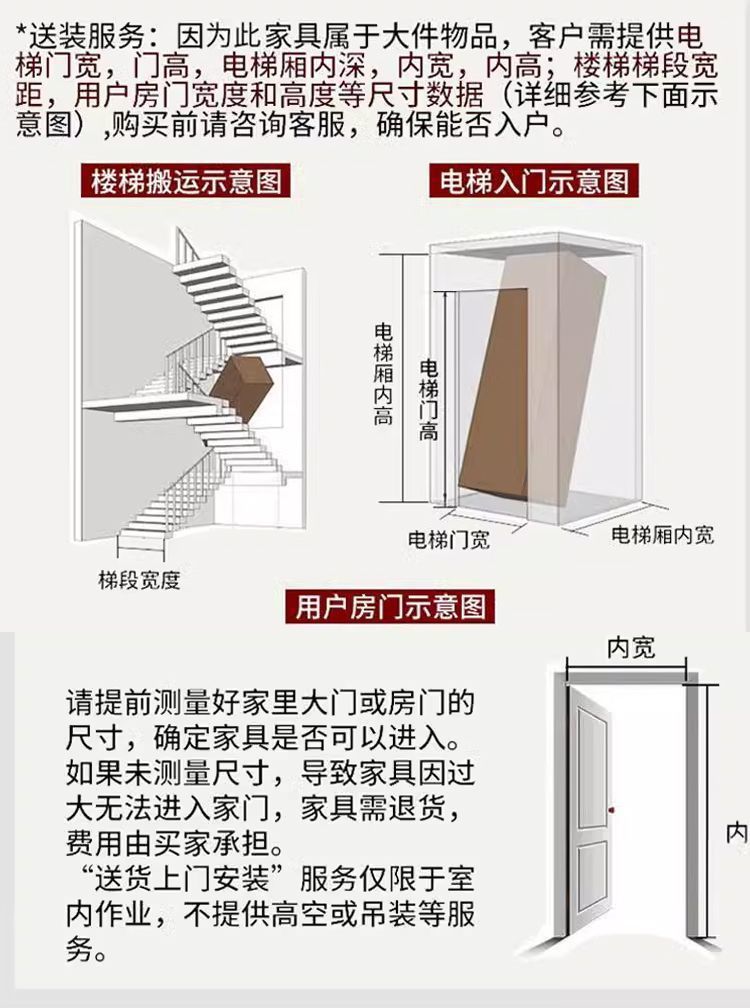 *送装服务：因为此家具属于大件物品，客户需提供电梯门宽，门高，电梯厢内深，内宽，内高；楼梯梯段宽距，用户房门宽度和高度等尺寸数据（详细参考下面示意图），购买前请咨询客服，确保能否入户。

楼梯搬运示意图

梯段宽度

电梯入门示意图

电梯厢内高

电梯门高

电梯门宽

电梯厢内宽

用户房门示意图

请提前测量好家里大门或房门的尺寸，确定家具是否可以进入。如果未测量尺寸，导致家具因过大无法进入家门，家具需退货，费用由买家承担。

“送货上门安装”服务仅限于室内作业，不提供高空或吊装等服务。

内宽

内