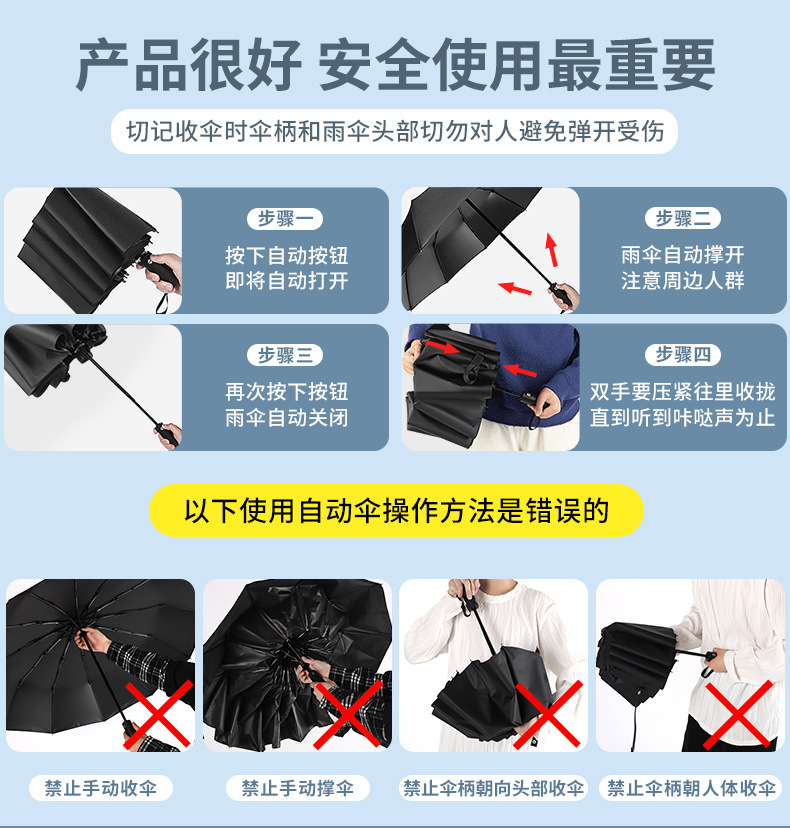 产品很好 安全使用最重要

切记收伞时伞柄和雨伞头部切勿对人避免弹开受伤

步骤一
按下自动按钮
即将自动打开

步骤二
雨伞自动撑开
注意周边人群

步骤三
再次按下按钮
雨伞自动关闭

步骤四
双手要压紧往里收拢
直到听到咔哒声为止

以下使用自动伞操作方法是错误的

禁止手动收伞

禁止手动撑伞

禁止伞柄朝向头部收伞

禁止伞柄朝人体收伞