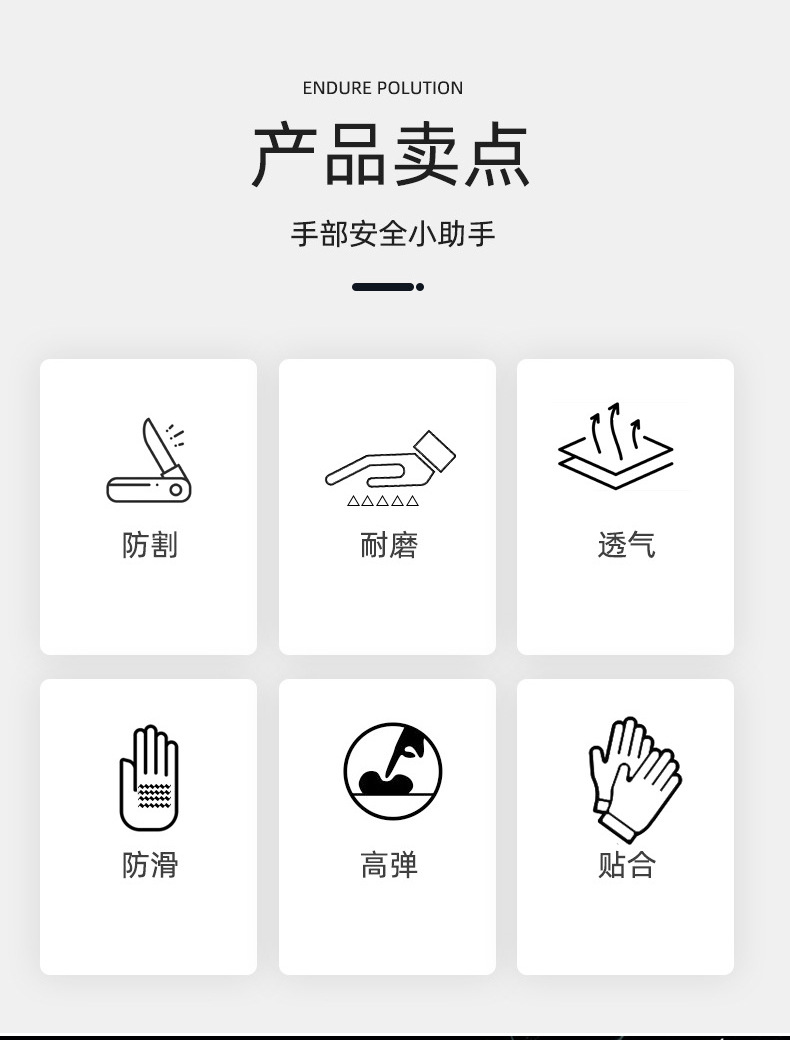 ENDURE POLUTION

产品卖点

手部安全小助手

防割

耐磨

透气

防滑

高弹

贴合