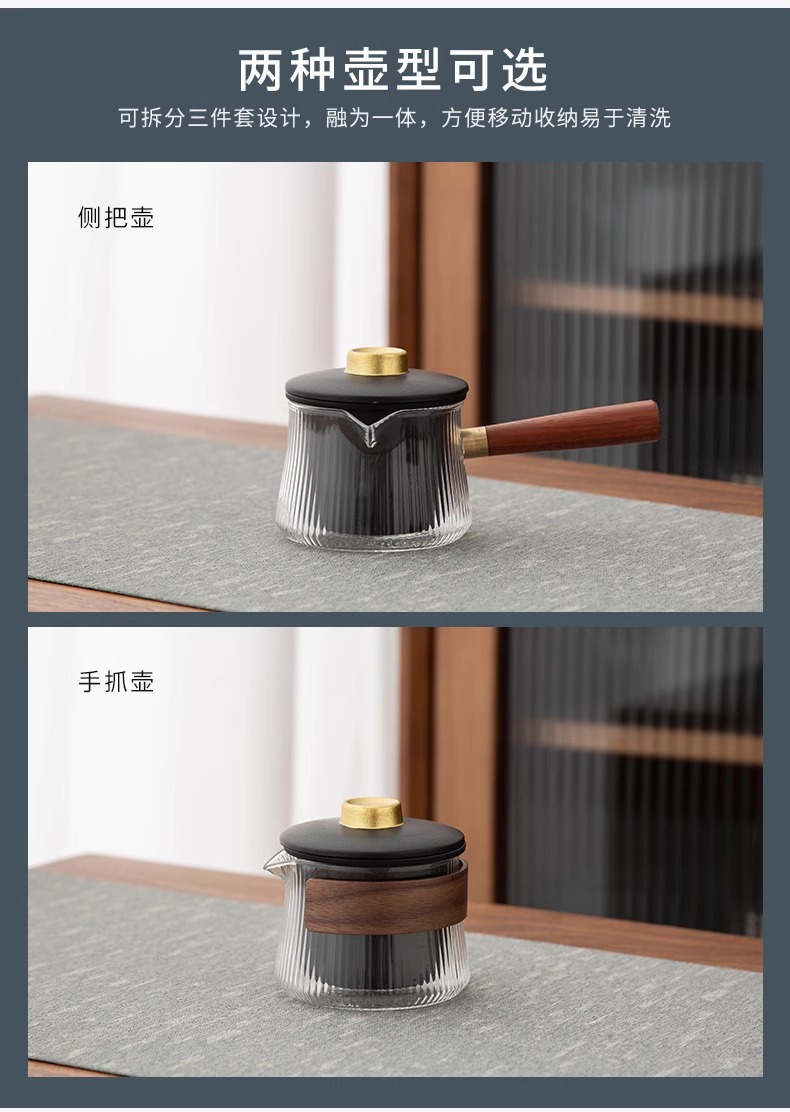 两种壶型可选

可拆分三件套设计，融为一体，方便移动收纳易于清洗

侧把壶

手抓壶