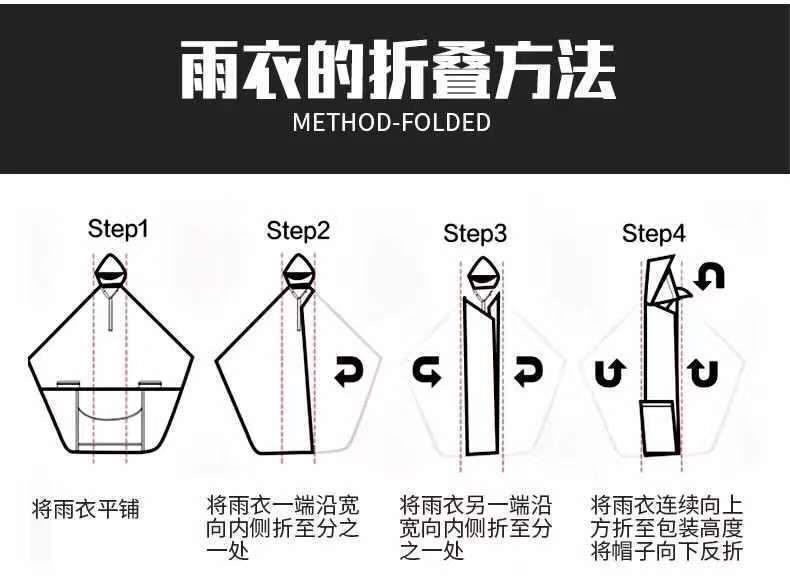 雨衣的折叠方法
METHOD-FOLDED

Step1
将雨衣平铺

Step2
将雨衣一端沿宽向内侧折至分之一处

Step3
将雨衣另一端沿宽向内侧折至分之一处

Step4
将雨衣连续向上方折至包装高度将帽子向下反折