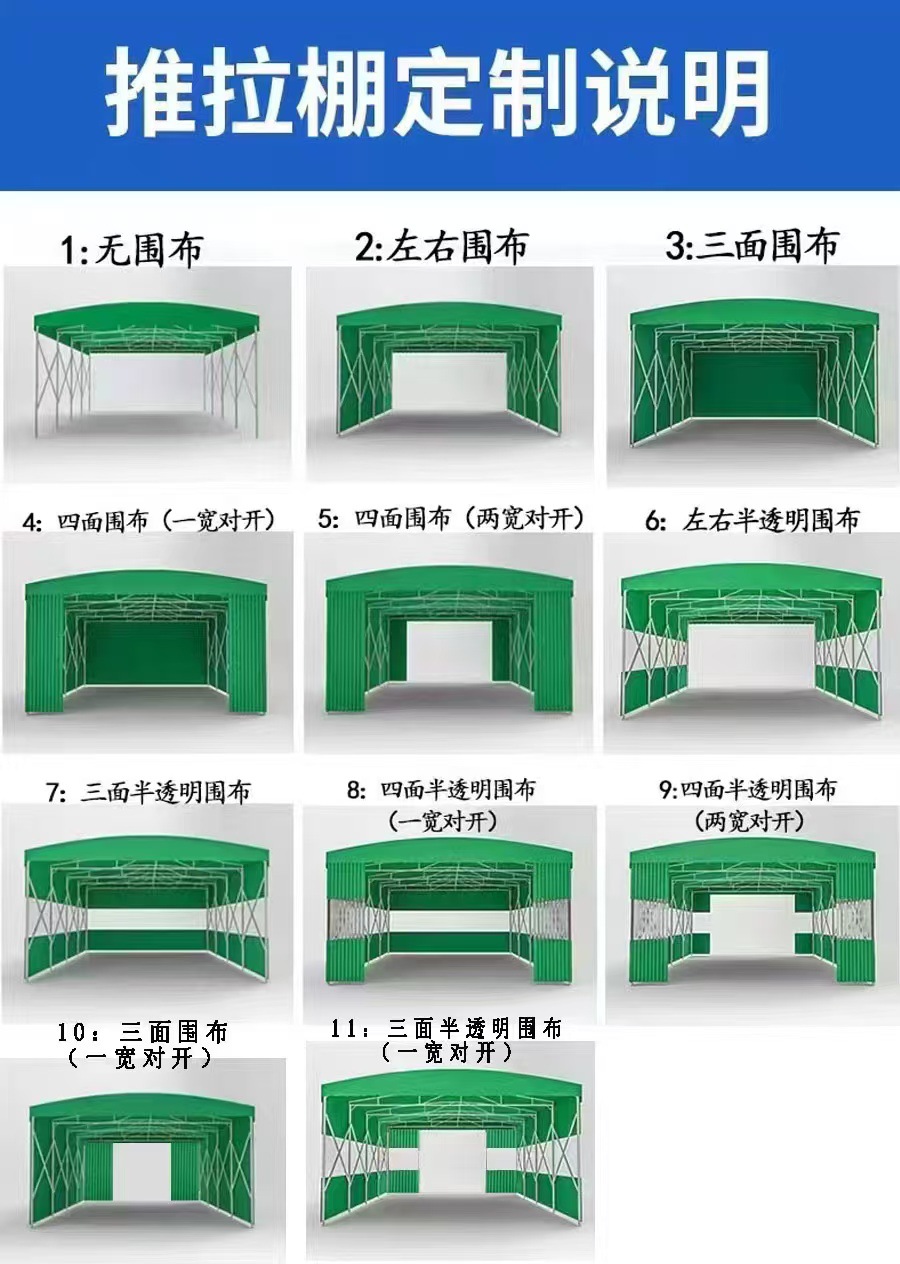 推拉棚定制说明

1:无围布

2:左右围布

3:三面围布

4: 四面围布（一宽对开）

5: 四面围布（两宽对开）

6: 左右半透明围布

7: 三面半透明围布

8: 四面半透明围布（一宽对开）

9:四面半透明围布（两宽对开）

10：三面围布（一宽对开）

11：三面半透明围布（一宽对开）