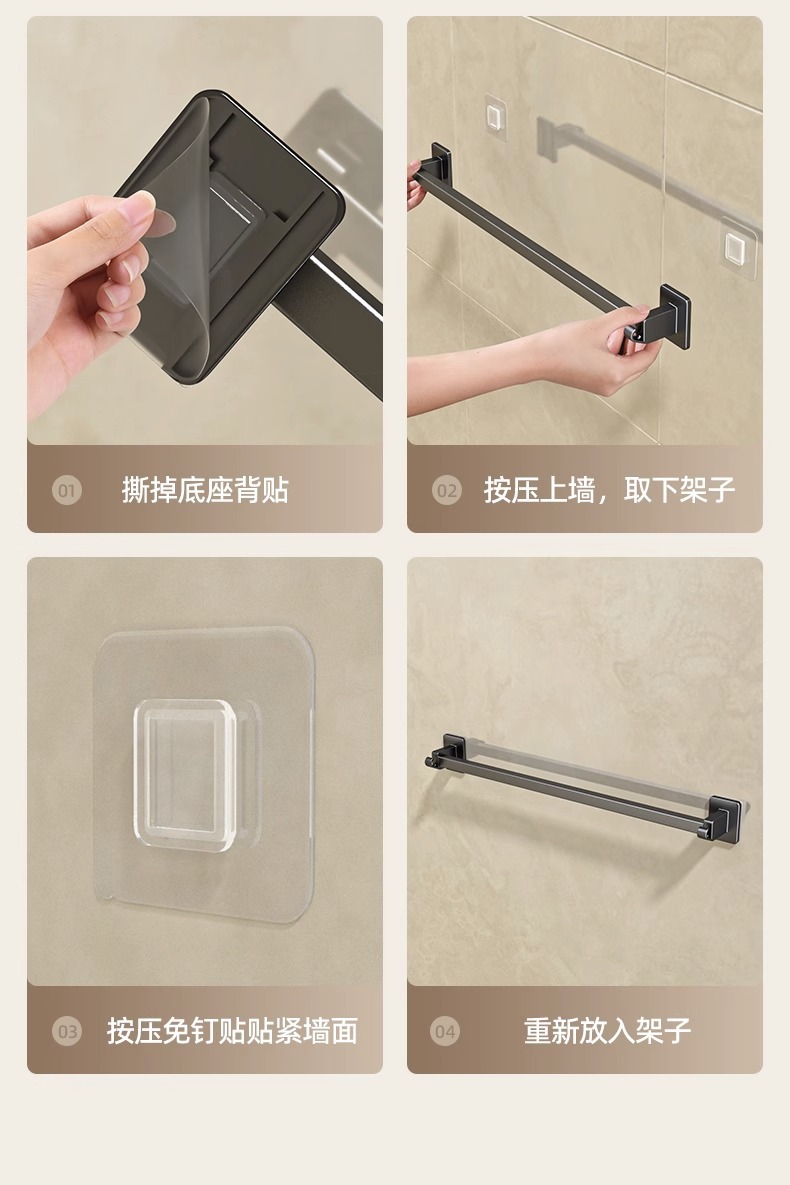 01 撕掉底座背贴

02 按压上墙，取下架子

03 按压免钉贴贴紧墙面

04 重新放入架子