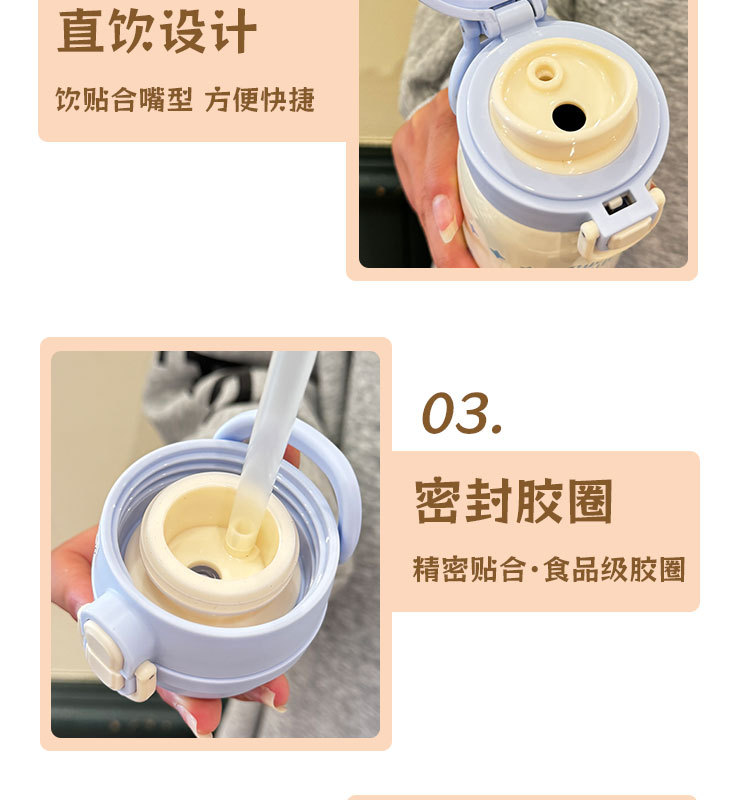 直饮设计

饮贴合嘴型 方便快捷

03.

密封胶圈

精密贴合·食品级胶圈