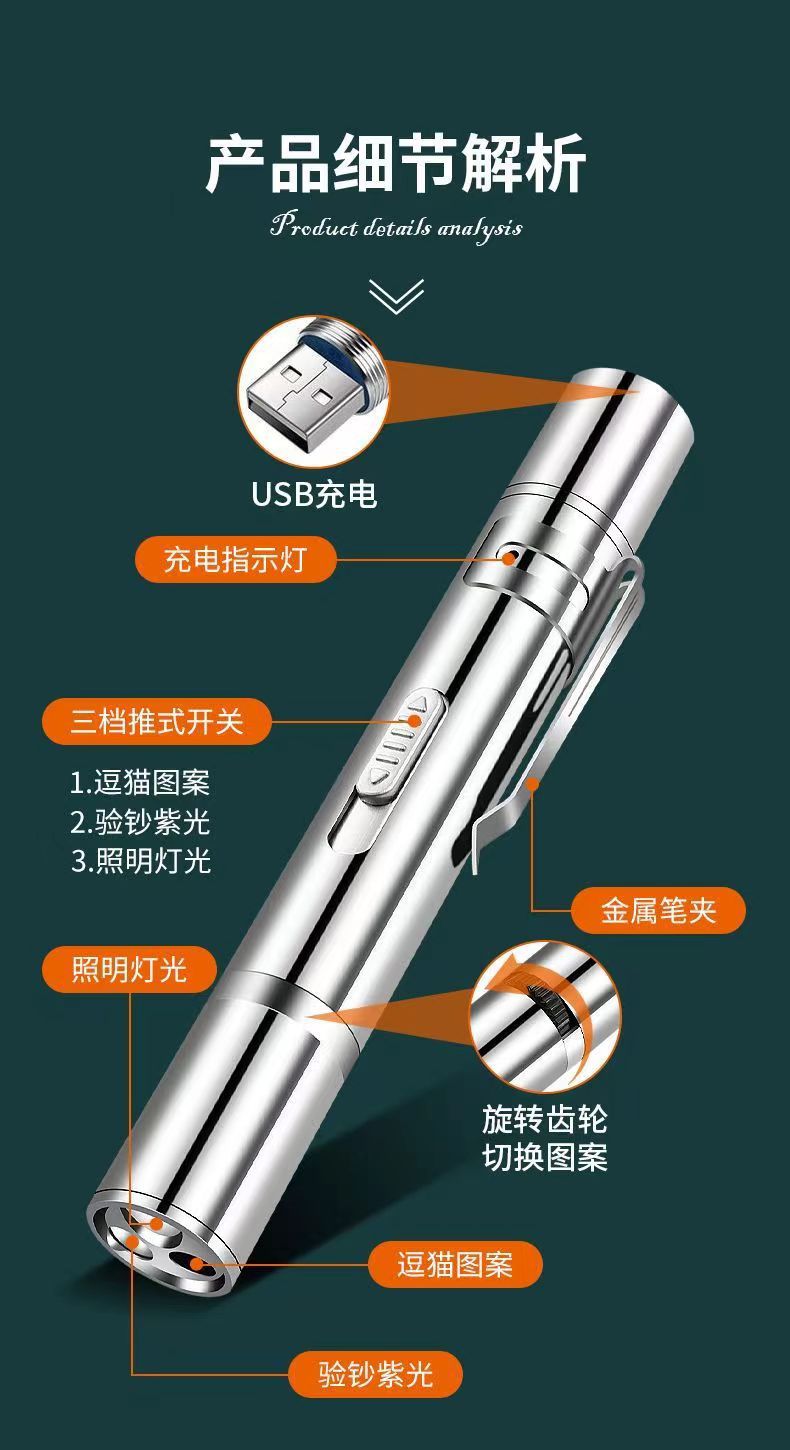 产品细节解析

Product details analysis

USB充电

充电指示灯

三档推式开关

1.逗猫图案
2.验钞紫光
3.照明灯光

金属笔夹

照明灯光

旋转齿轮
切换图案

逗猫图案

验钞紫光