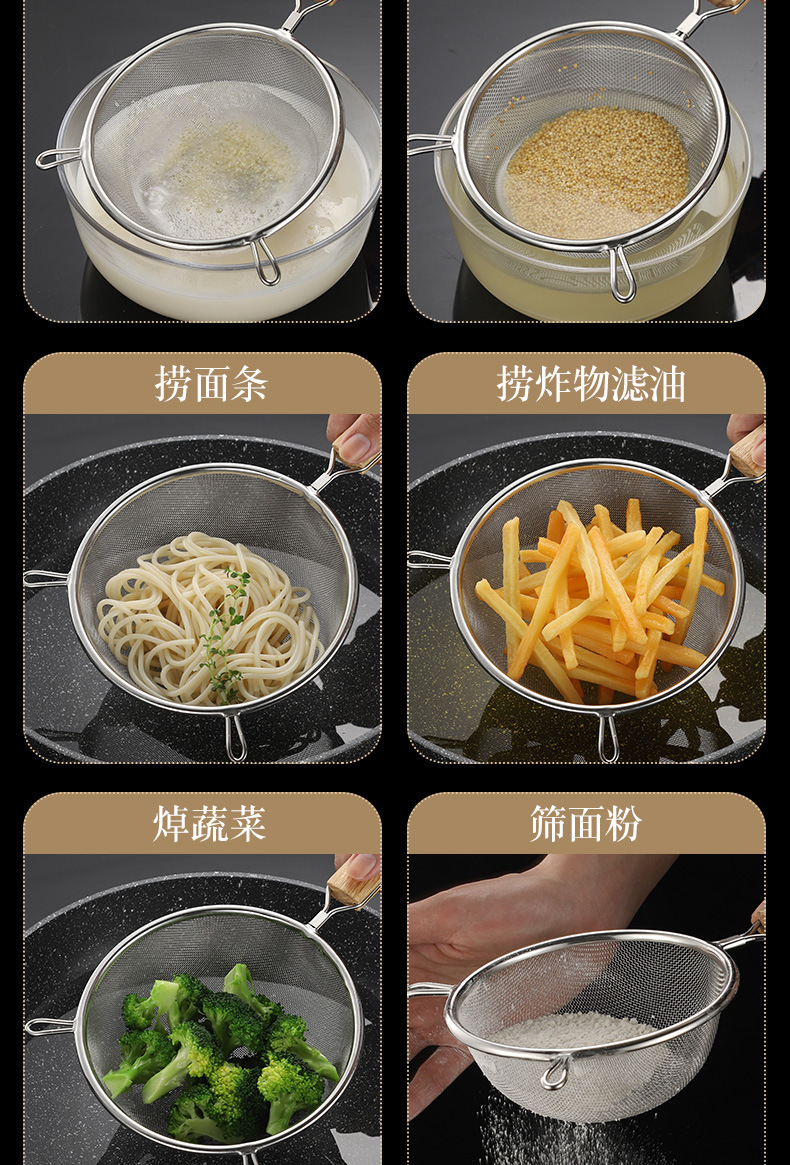 捞面条

捞炸物滤油

焯蔬菜

筛面粉