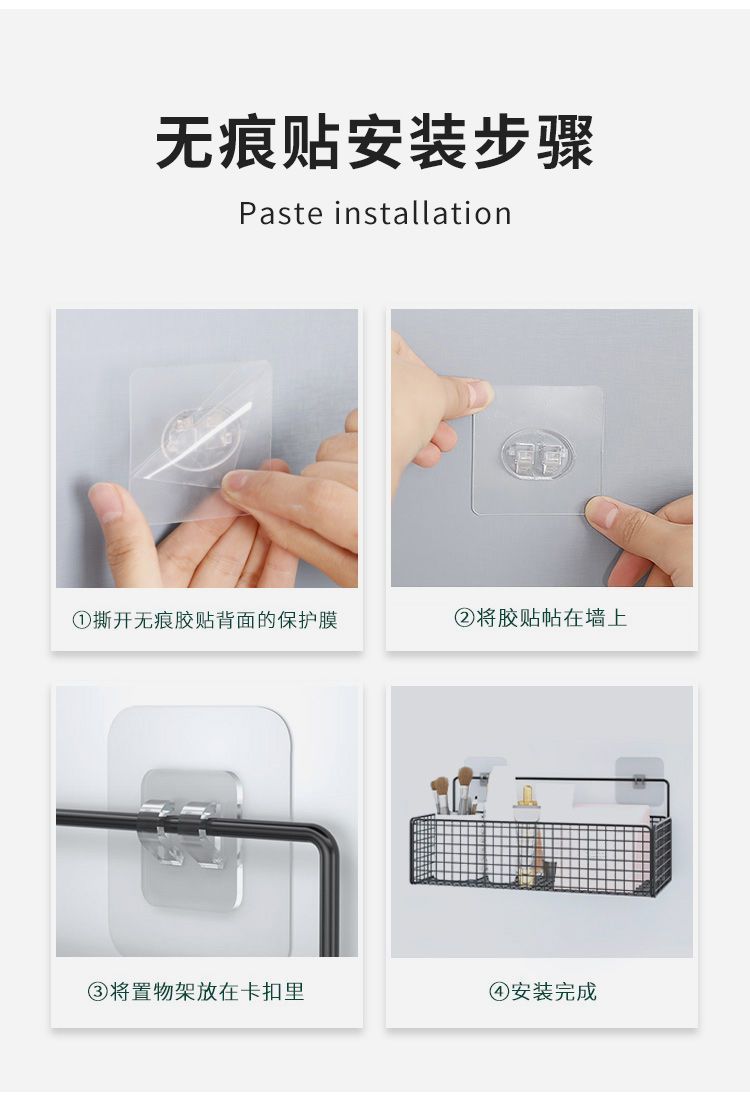 无痕贴安装步骤

Paste installation

①撕开无痕胶贴背面的保护膜

②将胶贴帖在墙上

③将置物架放在卡扣里

④安装完成