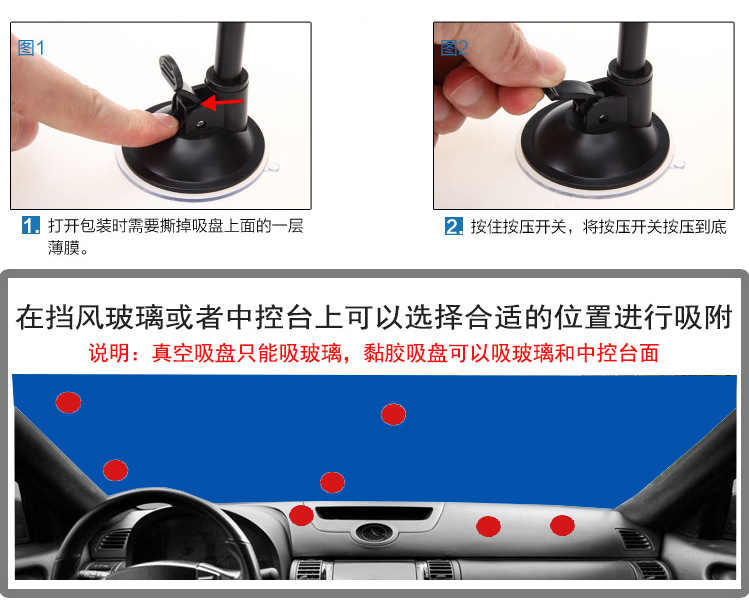 图1

1. 打开包装时需要撕掉吸盘上面的一层薄膜。

图2

2. 按住按压开关，将按压开关按压到底

在挡风玻璃或者中控台上可以选择合适的位置进行吸附

说明：真空吸盘只能吸玻璃，黏胶吸盘可以吸玻璃和中控台面