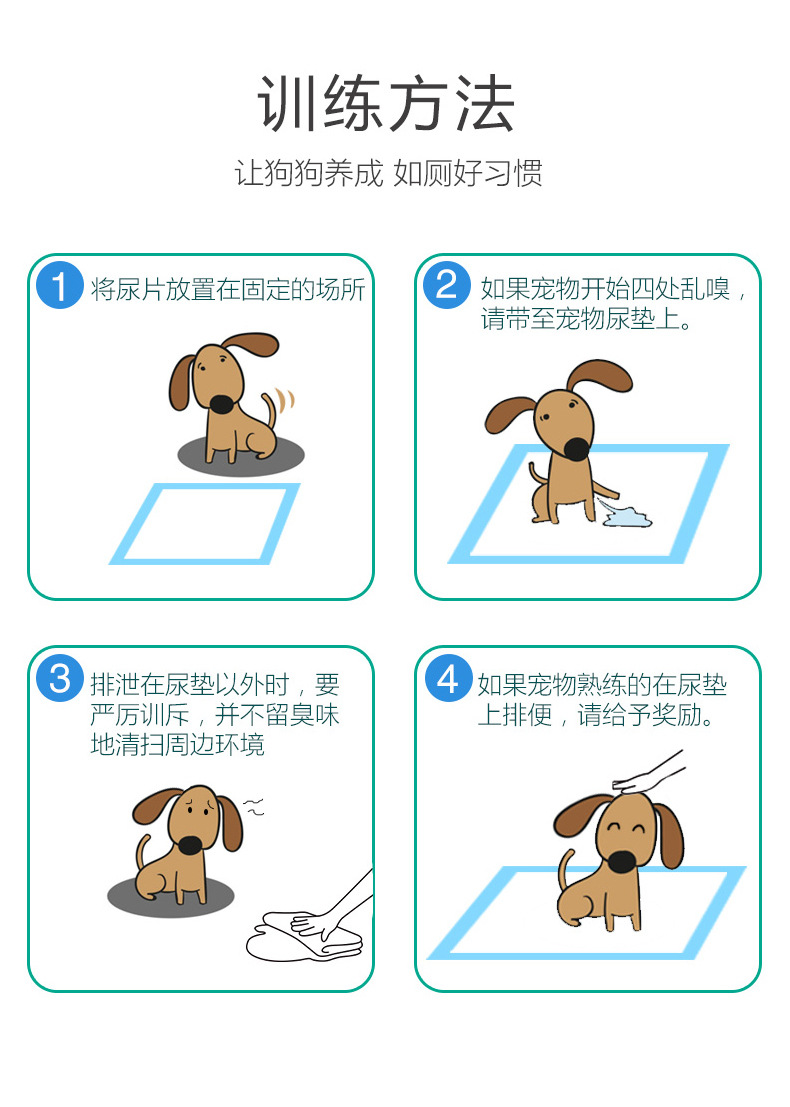 训练方法

让狗狗养成 如厕好习惯

1 将尿片放置在固定的场所

2 如果宠物开始四处乱嗅，请带至宠物尿垫上。

3 排泄在尿垫以外时，要严厉训斥，并不留臭味地清扫周边环境

4 如果宠物熟练的在尿垫上排便，请给予奖励。