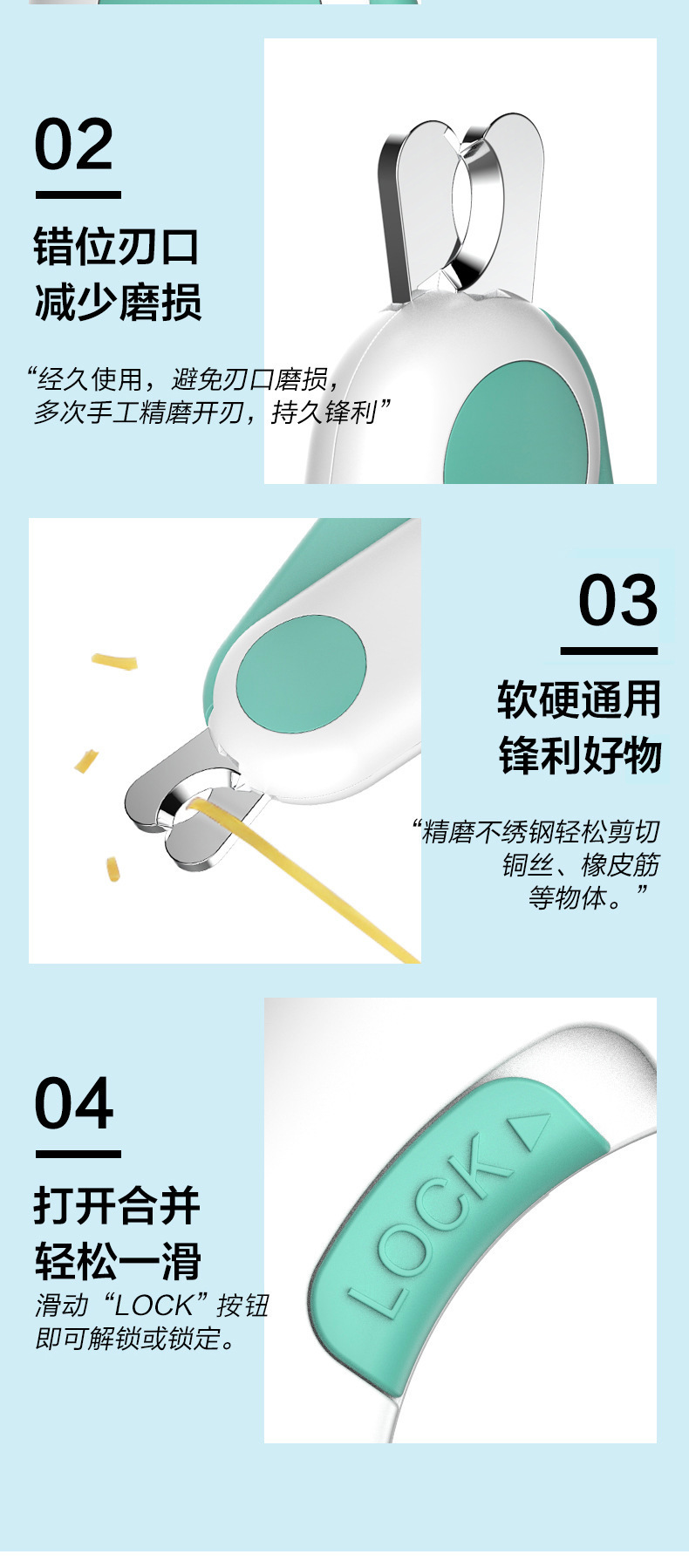 02

错位刃口
减少磨损

“经久使用，避免刃口磨损，
多次手工精磨开刃，持久锋利”

03

软硬通用
锋利好物

“精磨不绣钢轻松剪切
铜丝、橡皮筋
等物体。”

04

打开合并
轻松一滑

滑动“LOCK”按钮
即可解锁或锁定。

LOCK