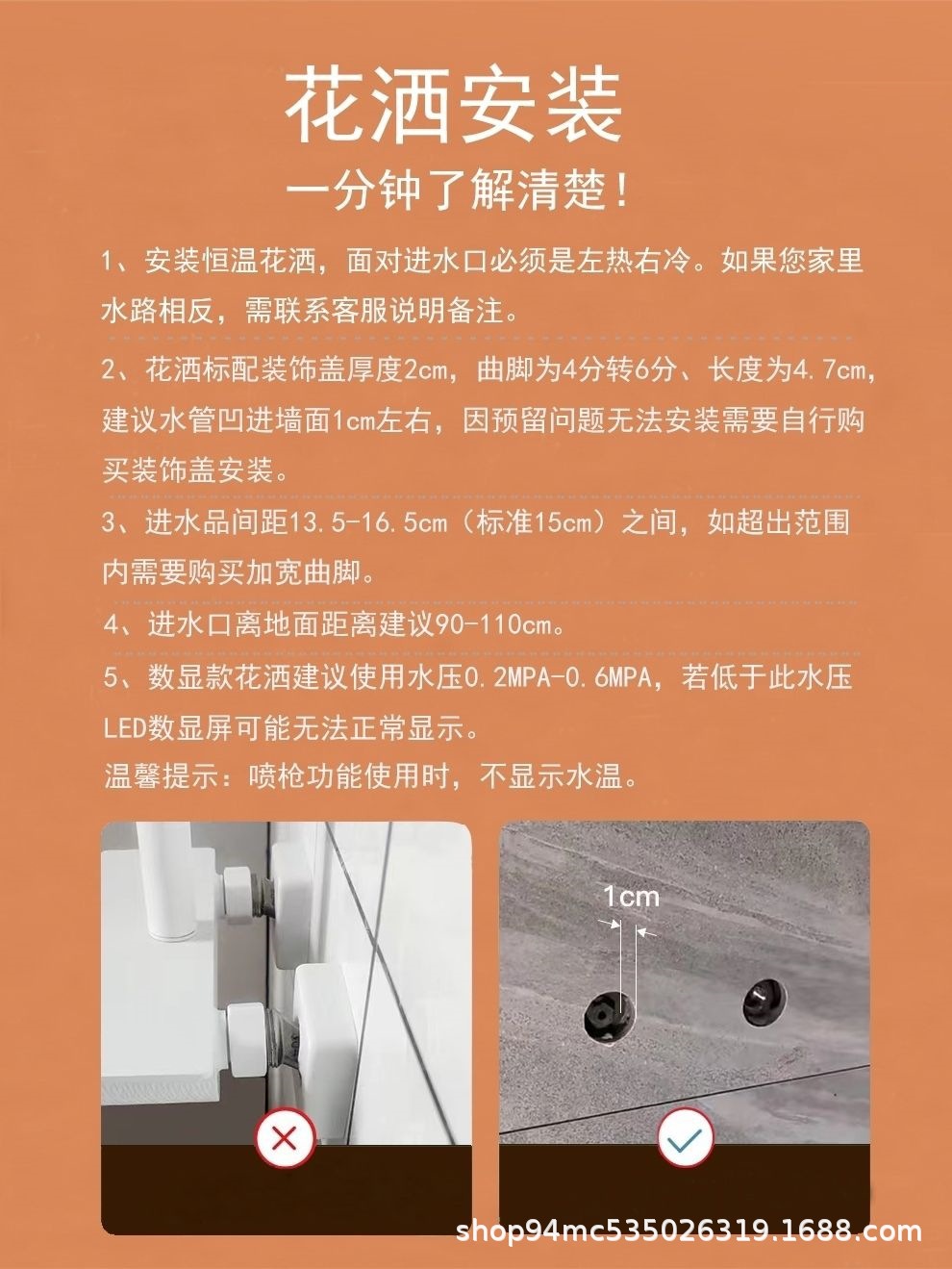 花洒安装
一分钟了解清楚！

1、安装恒温花洒，面对进水口必须是左热右冷。如果您家里水路相反，需联系客服说明备注。

2、花洒标配装饰盖厚度2cm，曲脚为4分转6分、长度为4.7cm，建议水管凹进墙面1cm左右，因预留问题无法安装需要自行购买装饰盖安装。

3、进水品间距13.5-16.5cm（标准15cm）之间，如超出范围内需要购买加宽曲脚。

4、进水口离地面距离建议90-110cm。

5、数显款花洒建议使用水压0.2MPA-0.6MPA，若低于此水压LED数显屏可能无法正常显示。
温馨提示：喷枪功能使用时，不显示水温。

1cm

shop94mc535026319.1688.com