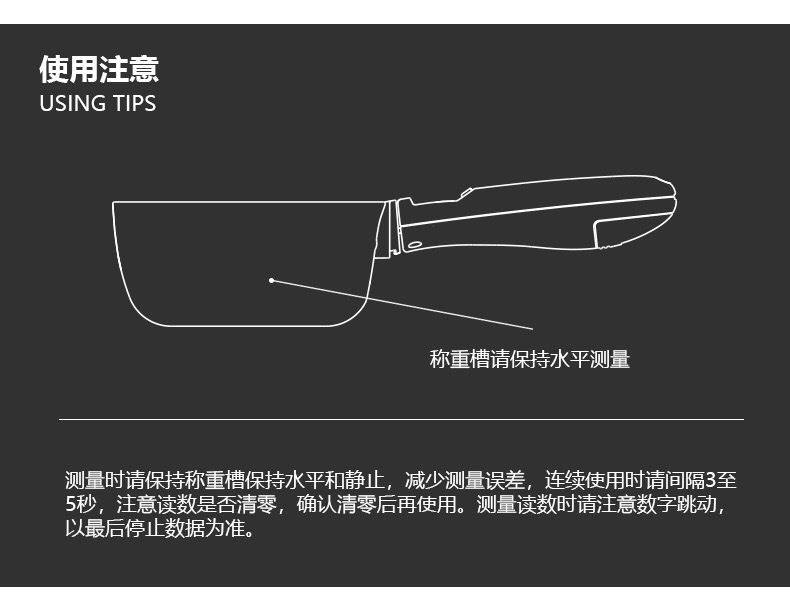 使用注意
USING TIPS

称重槽请保持水平测量

测量时请保持称重槽保持水平和静止，减少测量误差，连续使用时请间隔3至5秒，注意读数是否清零，确认清零后再使用。测量读数时请注意数字跳动，以最后停止数据为准。