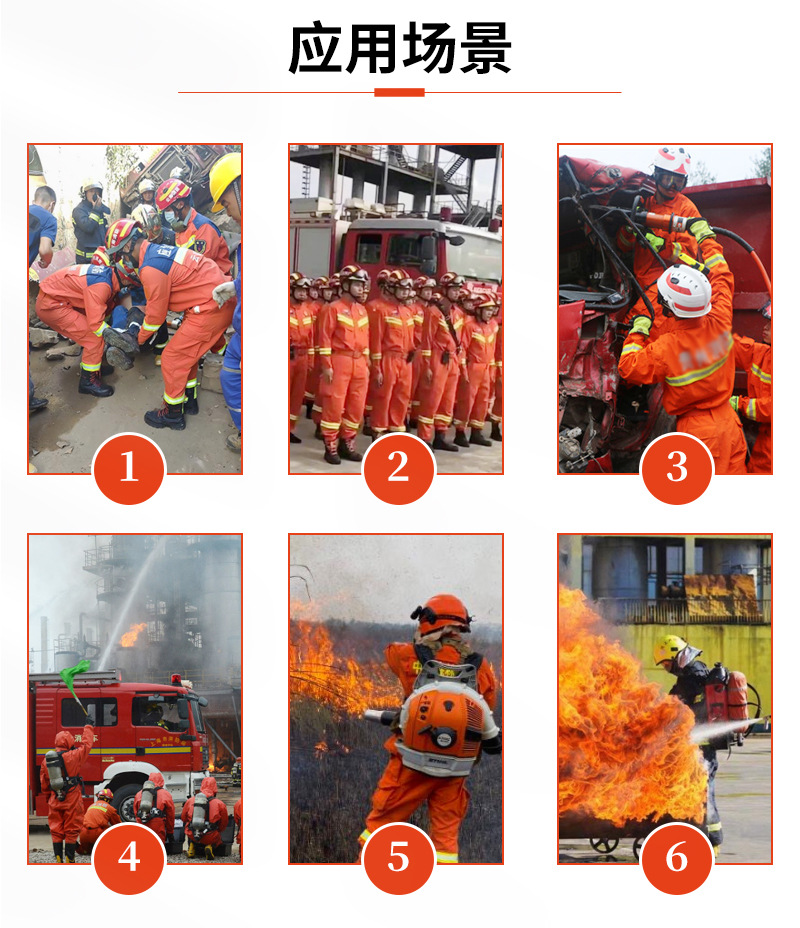 应用场景

1

2

3

4

5

6