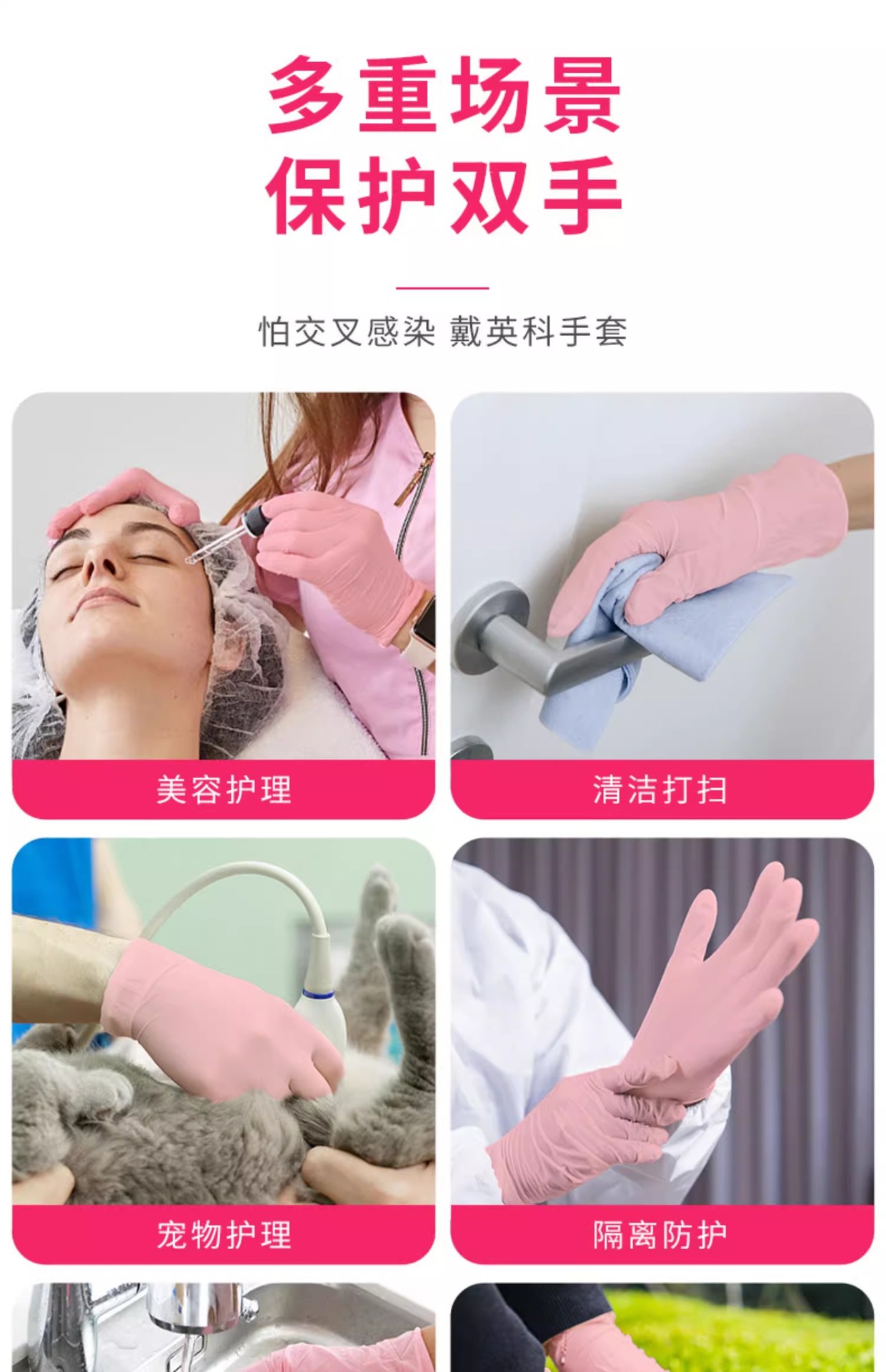 多重场景
保护双手

怕交叉感染 戴英科手套

美容护理

清洁打扫

宠物护理

隔离防护